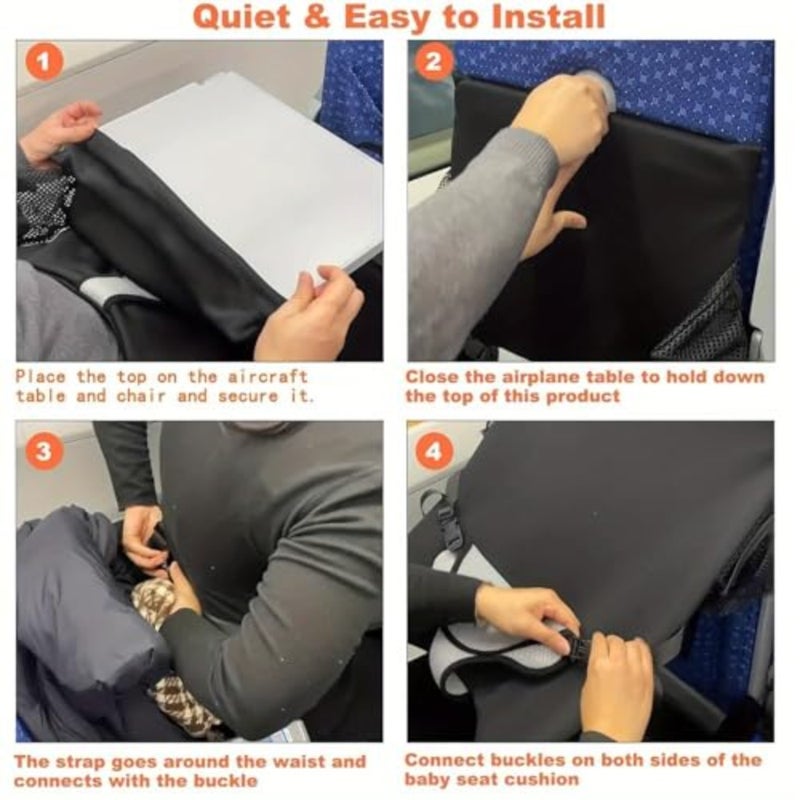 Quiet & Easy to Install

1

Place the top on the aircraft table and chair and secure it.

2

Close the airplane table to hold down the top of this product

3

The strap goes around the waist and connects with the buckle

4

Connect buckles on both sides of the baby seat cushion