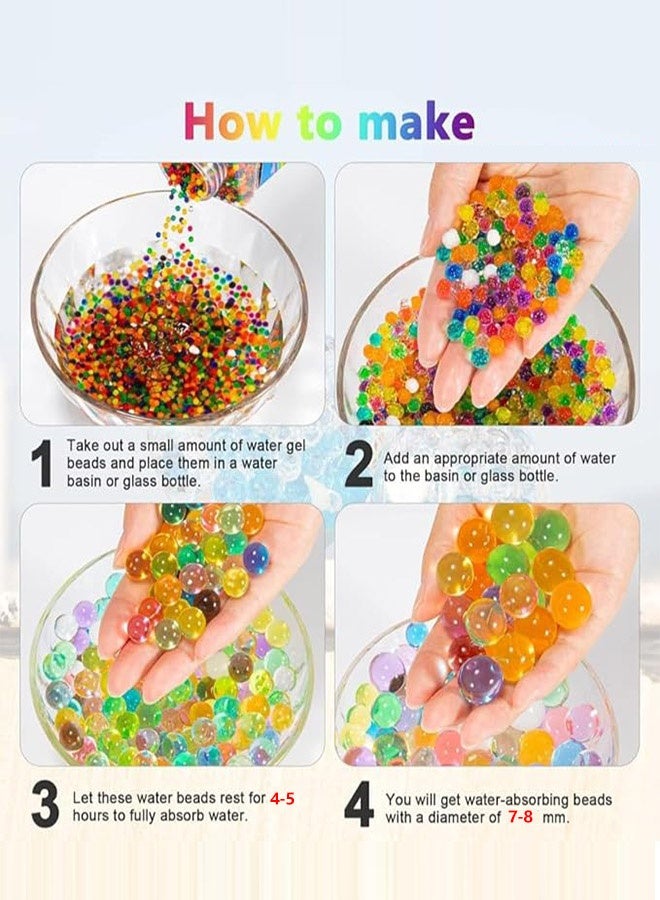 How to make

1 Take out a small amount of water gel beads and place them in a water basin or glass bottle.

2 Add an appropriate amount of water to the basin or glass bottle.

3 Let these water beads rest for 4-5 hours to fully absorb water.

4 You will get water-absorbing beads with a diameter of 7-8 mm.