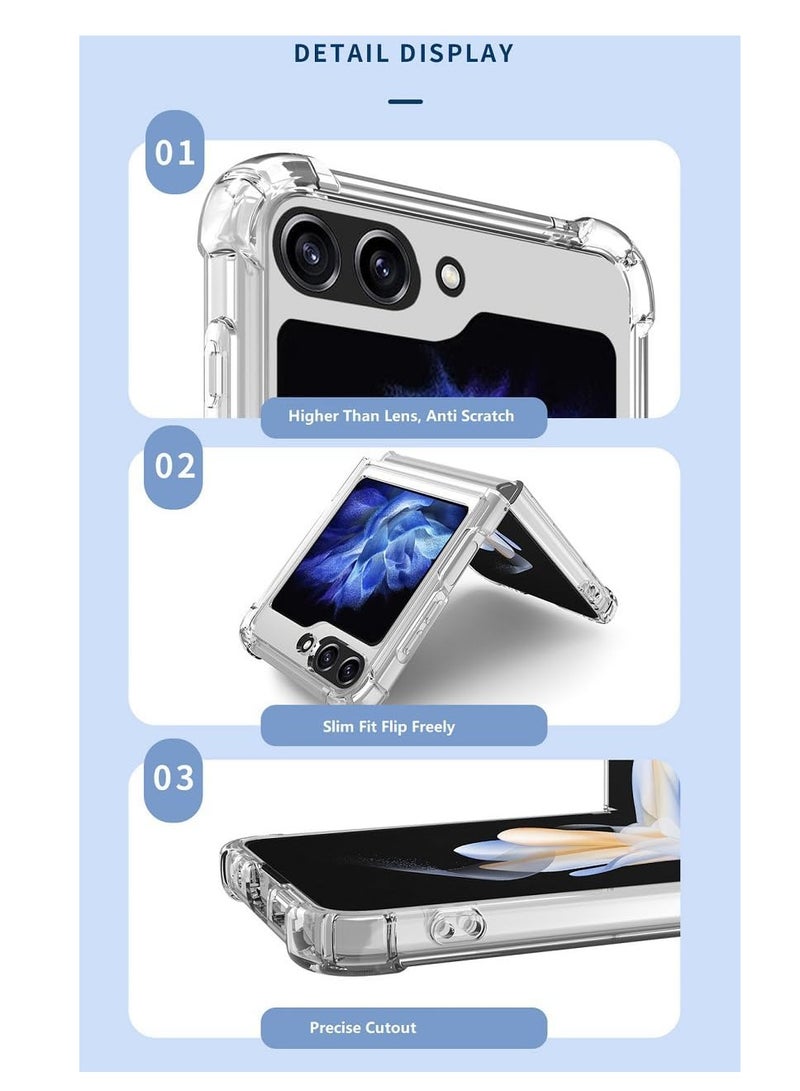 DETAIL DISPLAY

01

Higher Than Lens, Anti Scratch

02

Slim Fit Flip Freely

03

Precise Cutout