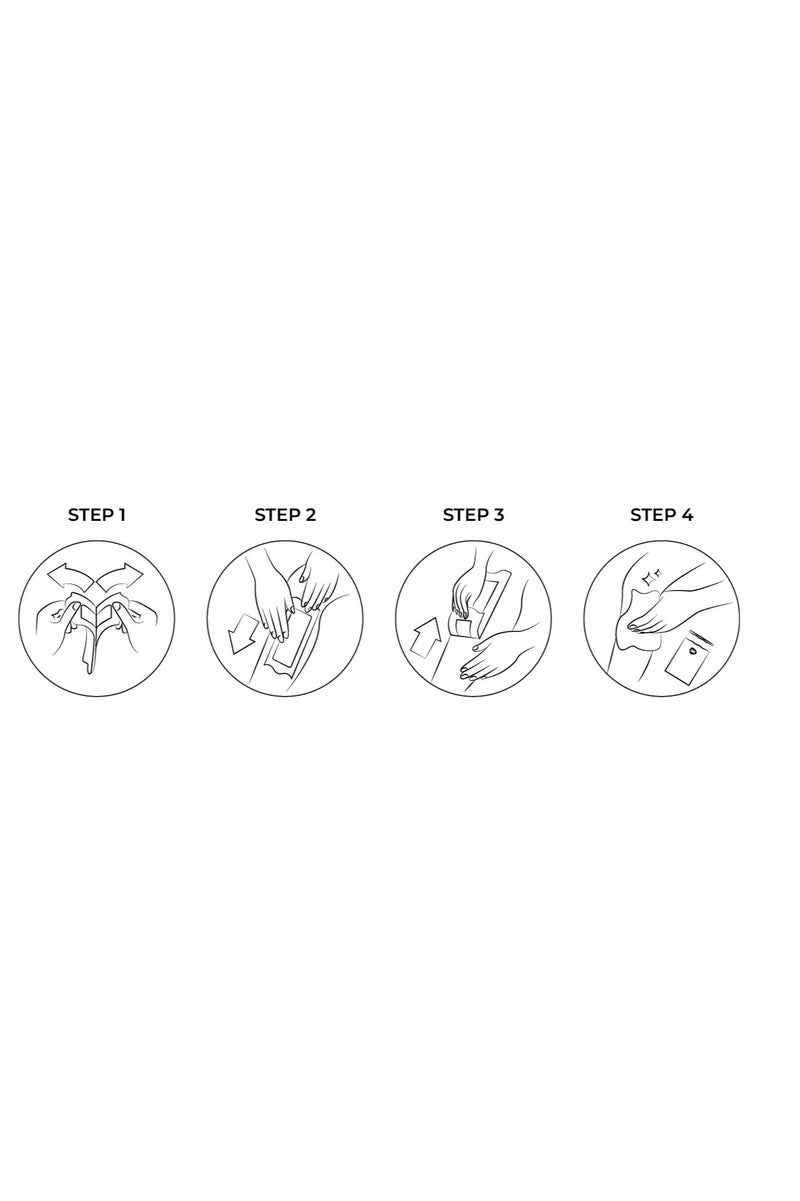 STEP 1

STEP 2

STEP 3

STEP 4