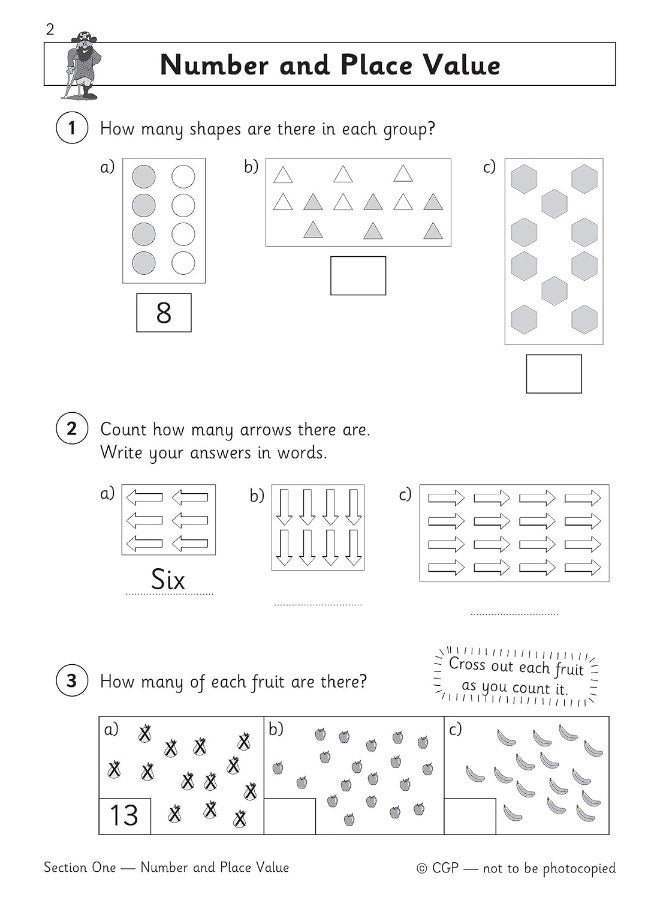 2

Number and Place Value

1 How many shapes are there in each group?

a)

8

b)

c)

2 Count how many arrows there are. Write your answers in words.

a)

Six

b)

c)

3 How many of each fruit are there?

Cross out each fruit as you count it.

a)

13

b)

c)

Section One — Number and Place Value

© CGP — not to be photocopied