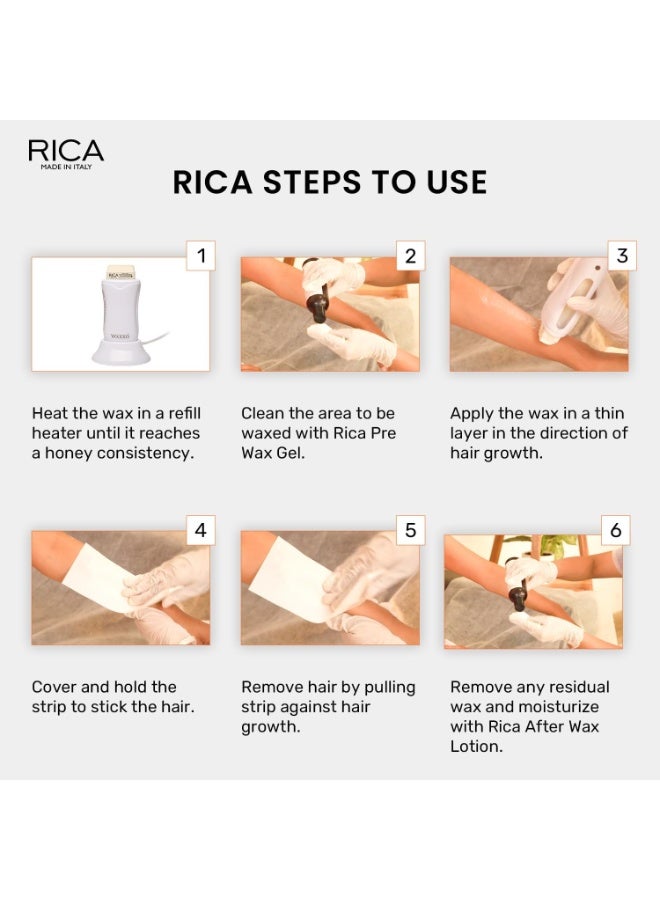 RICA
MADE IN ITALY

RICA STEPS TO USE

1

Heat the wax in a refill heater until it reaches a honey consistency.

2

Clean the area to be waxed with Rica Pre Wax Gel.

3

Apply the wax in a thin layer in the direction of hair growth.

4

Cover and hold the strip to stick the hair.

5

Remove hair by pulling strip against hair growth.

6

Remove any residual wax and moisturize with Rica After Wax Lotion.