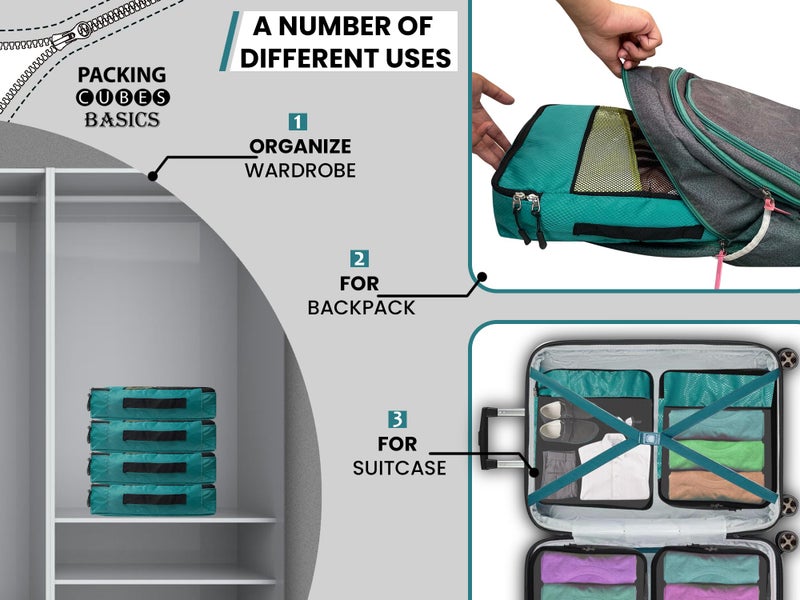 A NUMBER OF DIFFERENT USES

PACKING
CUBES
BASICS

1
ORGANIZE
WARDROBE

2
FOR
BACKPACK

3
FOR
SUITCASE