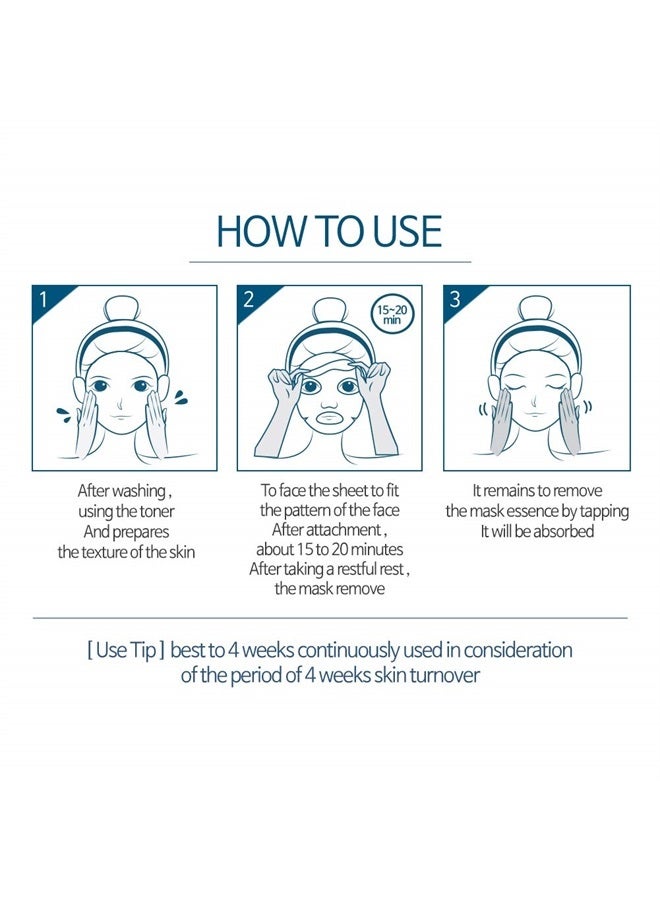 HOW TO USE

1

After washing , using the toner And prepares the texture of the skin

2

15~20 min

To face the sheet to fit the pattern of the face After attachment , about 15 to 20 minutes After taking a restful rest , the mask remove

3

It remains to remove the mask essence by tapping It will be absorbed

[ Use Tip ] best to 4 weeks continuously used in consideration of the period of 4 weeks skin turnover