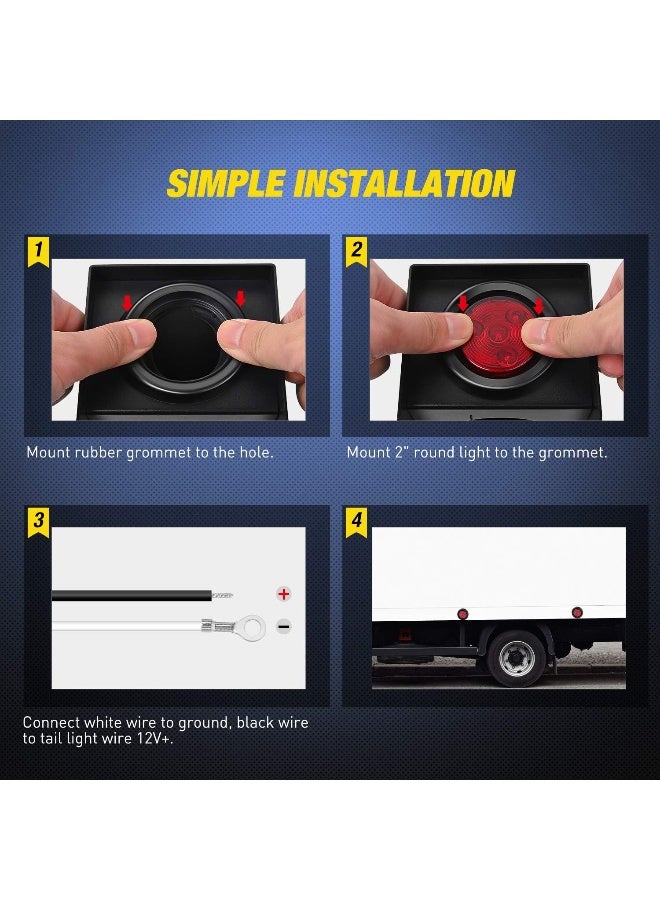 SIMPLE INSTALLATION

1

Mount rubber grommet to the hole.

2

Mount 2" round light to the grommet.

3

+

−

Connect white wire to ground, black wire to tail light wire 12V+.

4