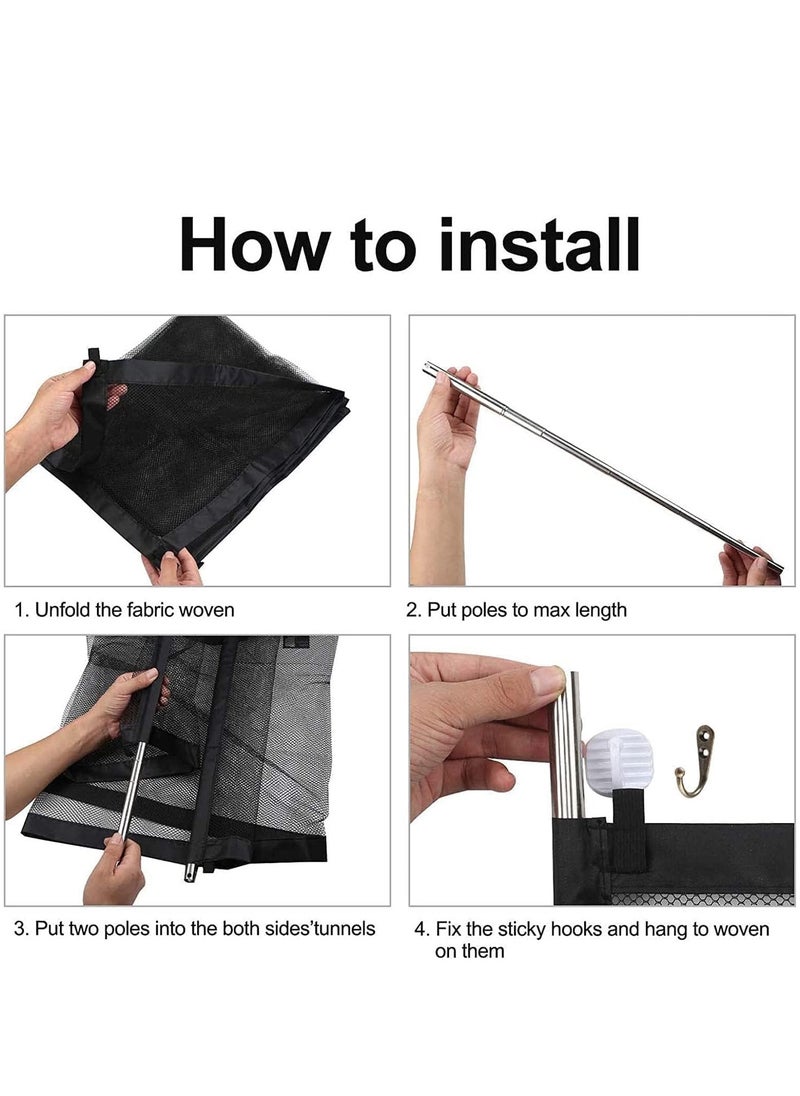 How to install

1. Unfold the fabric woven

2. Put poles to max length

3. Put two poles into the both sides'tunnels

4. Fix the sticky hooks and hang to woven on them