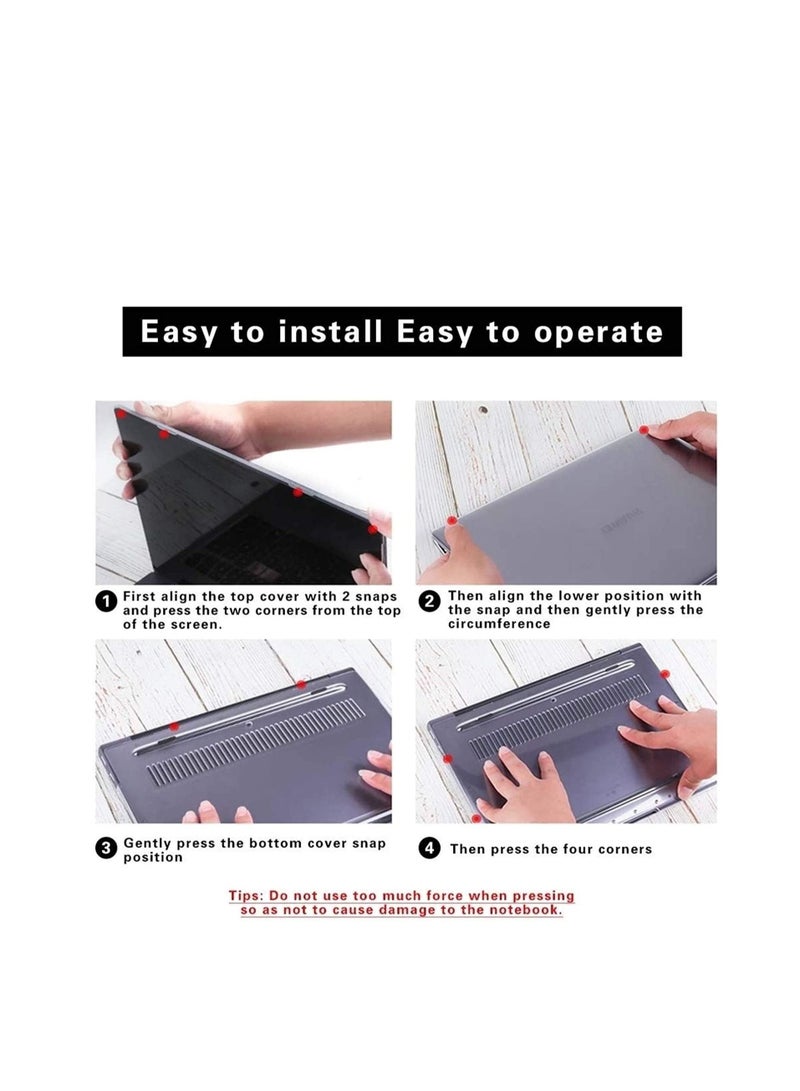 Easy to install Easy to operate

1 First align the top cover with 2 snaps and press the two corners from the top of the screen.

2 Then align the lower position with the snap and then gently press the circumference

3 Gently press the bottom cover snap position

4 Then press the four corners

Tips: Do not use too much force when pressing so as not to cause damage to the notebook.