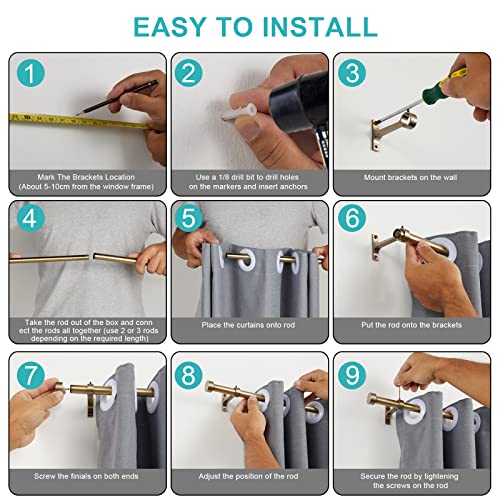 EASY TO INSTALL

1

Mark The Brackets Location
(About 5-10cm from the window frame)

2

Use a 1/8 drill bit to drill holes
on the markers and insert anchors

3

Mount brackets on the wall

4

Take the rod out of the box and conn ect the rods all together (use 2 or 3 rods depending on the required length)

5

Place the curtains onto rod

6

Put the rod onto the brackets

7

Screw the finials on both ends

8

Adjust the position of the rod

9

Secure the rod by tightening
the screws on the rod