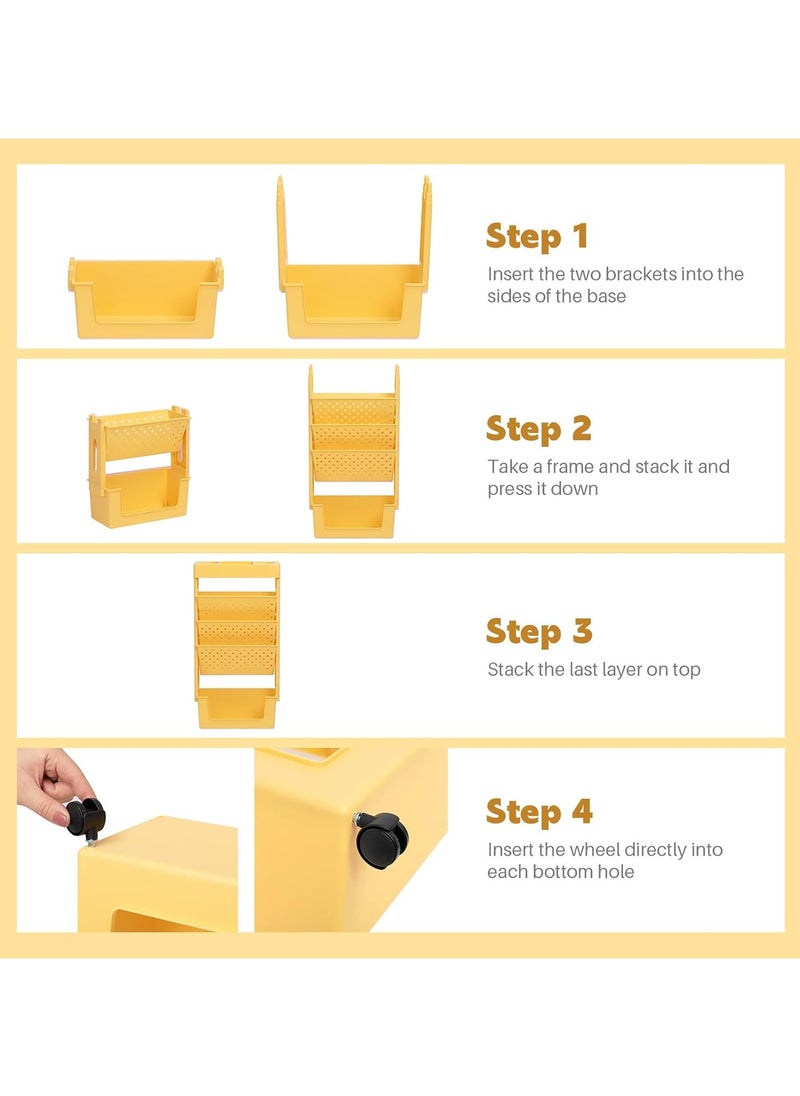 Step 1
Insert the two brackets into the sides of the base

Step 2
Take a frame and stack it and press it down

Step 3
Stack the last layer on top

Step 4
Insert the wheel directly into each bottom hole