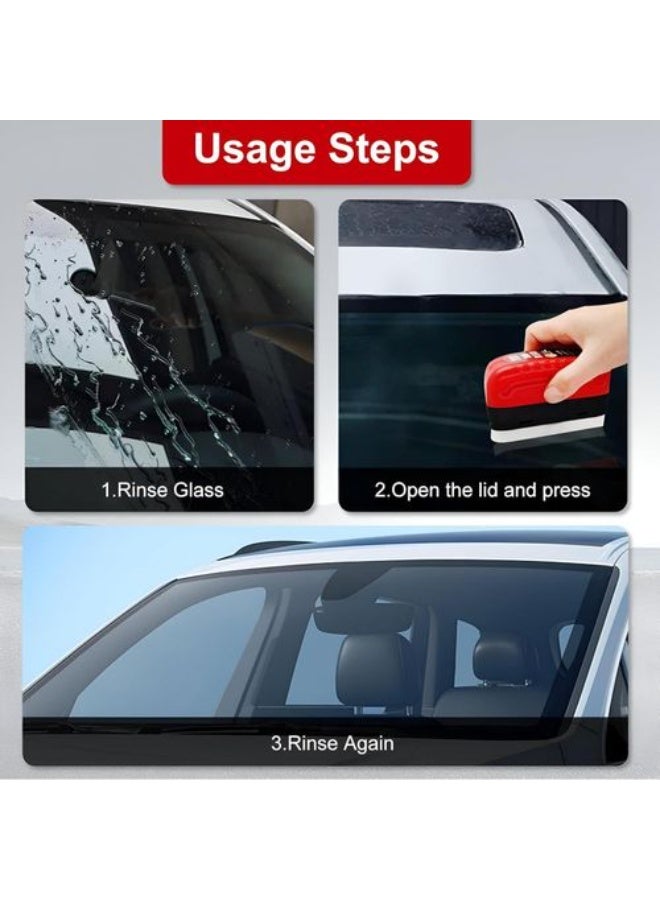 Usage Steps

1.Rinse Glass

2.Open the lid and press

3.Rinse Again