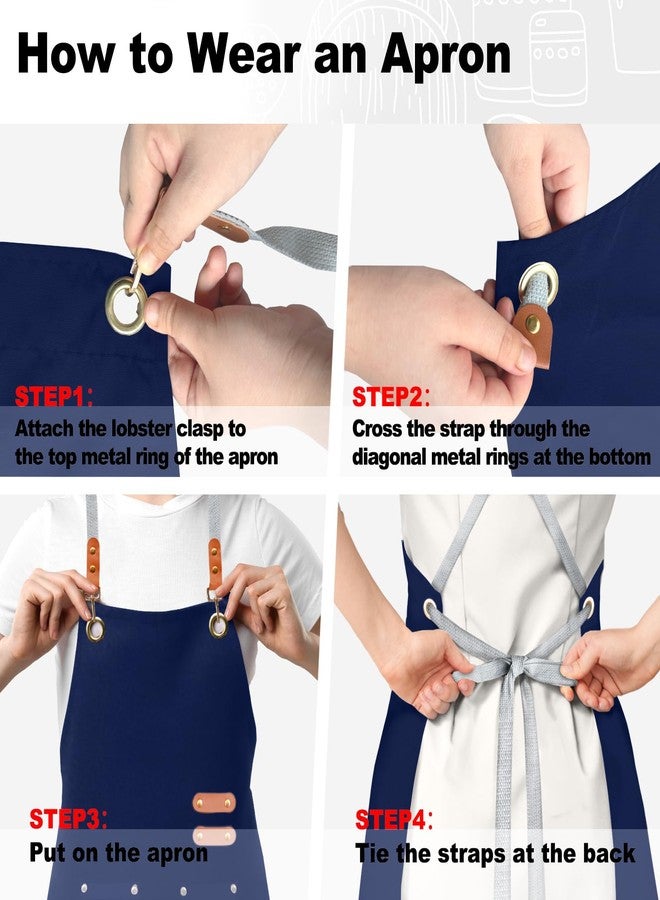 How to Wear an Apron

STEP1:
Attach the lobster clasp to the top metal ring of the apron

STEP2:
Cross the strap through the diagonal metal rings at the bottom

STEP3:
Put on the apron

STEP4:
Tie the straps at the back