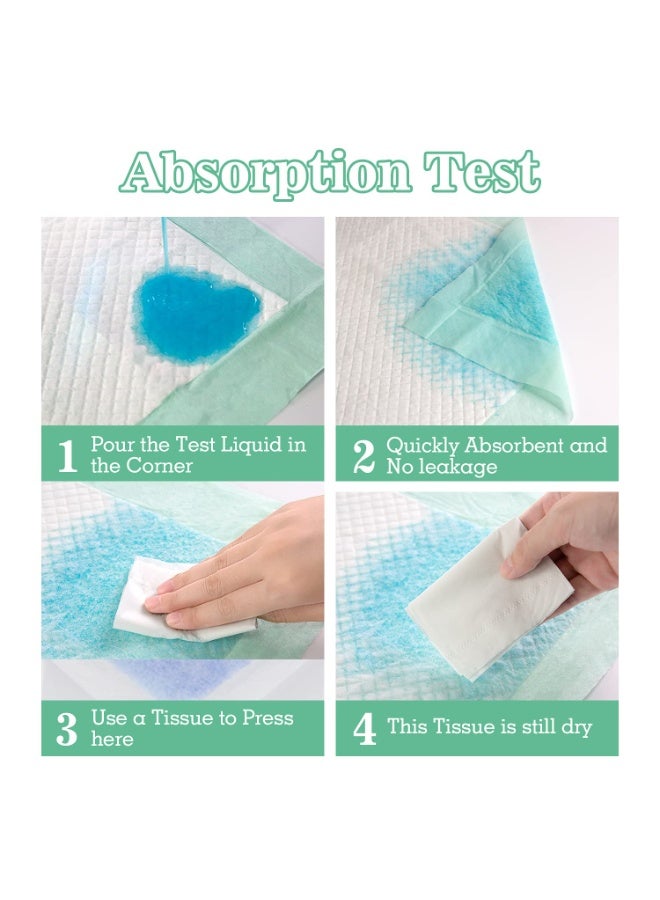 Absorption Test

1 Pour the Test Liquid in the Corner

2 Quickly Absorbent and No leakage

3 Use a Tissue to Press here

4 This Tissue is still dry