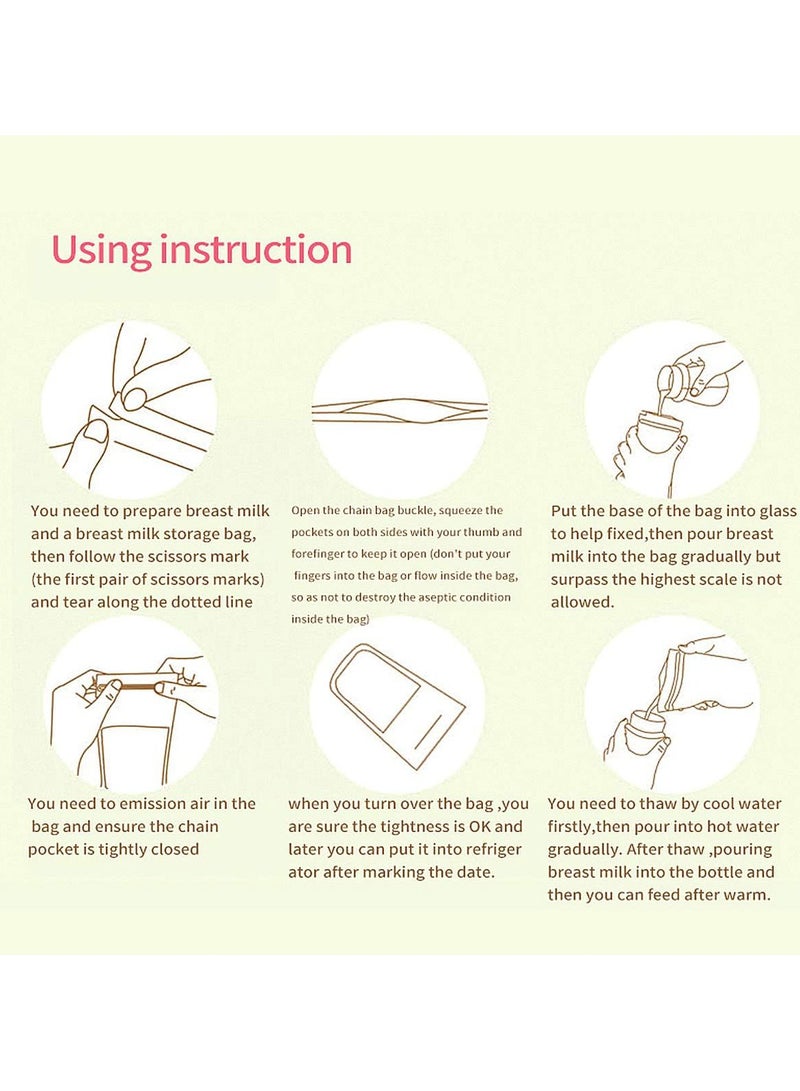 Using instruction

You need to prepare breast milk and a breast milk storage bag, then follow the scissors mark (the first pair of scissors marks) and tear along the dotted line

Open the chain bag buckle, squeeze the pockets on both sides with your thumb and forefinger to keep it open (don't put your fingers into the bag or flow inside the bag, so as not to destroy the aseptic condition inside the bag)

Put the base of the bag into glass to help fixed,then pour breast milk into the bag gradually but surpass the highest scale is not allowed.

You need to emission air in the bag and ensure the chain pocket is tightly closed

when you turn over the bag ,you are sure the tightness is OK and later you can put it into refriger ator after marking the date.

You need to thaw by cool water firstly,then pour into hot water gradually. After thaw ,pouring breast milk into the bottle and then you can feed after warm.