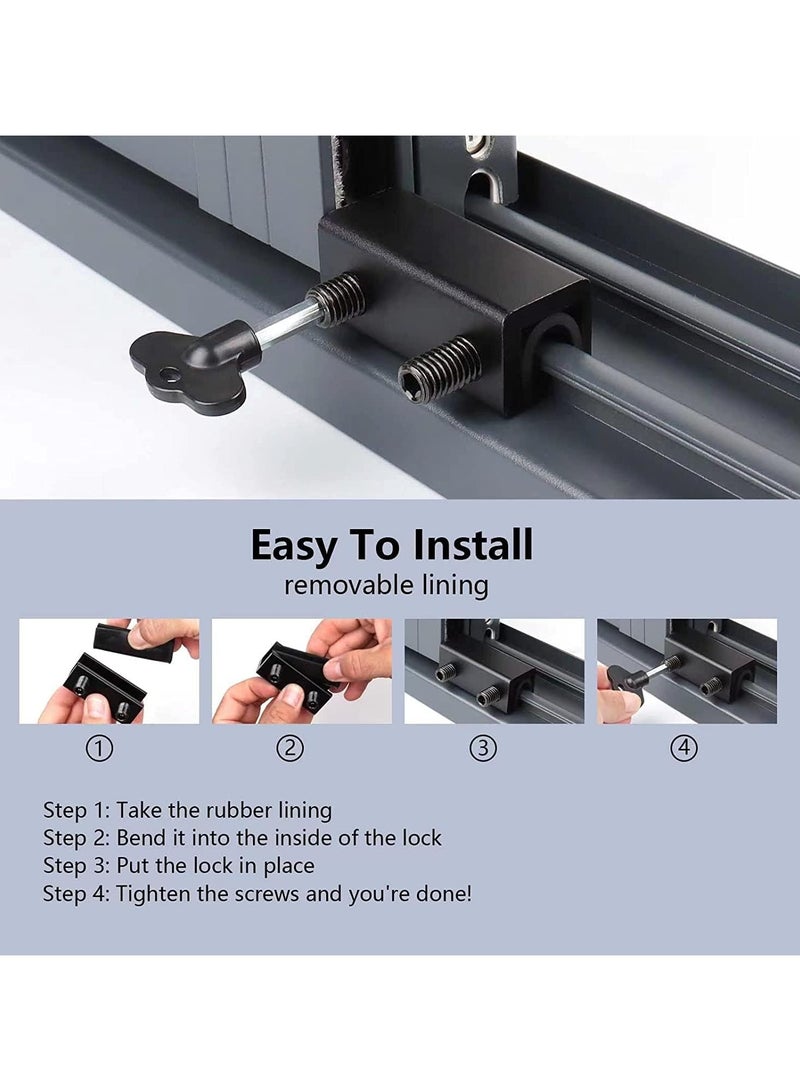 Easy To Install
removable lining

①
②
③
④

Step 1: Take the rubber lining
Step 2: Bend it into the inside of the lock
Step 3: Put the lock in place
Step 4: Tighten the screws and you're done!