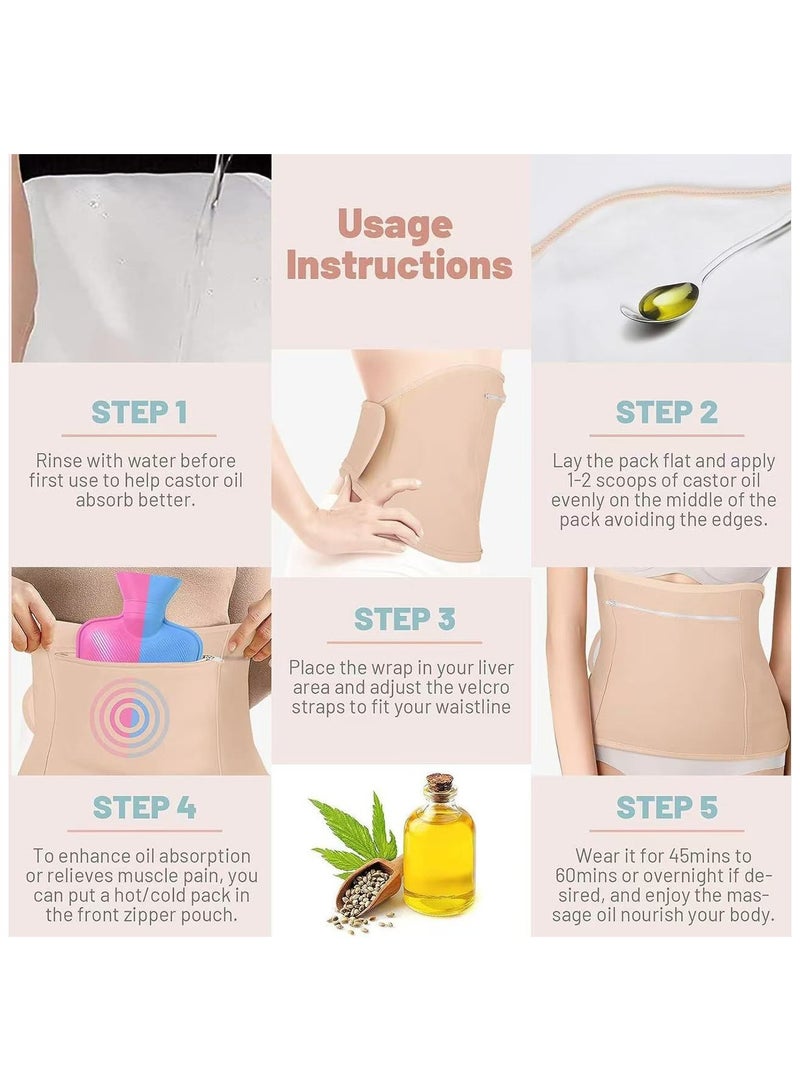 Usage Instructions

STEP 1

Rinse with water before first use to help castor oil absorb better.

STEP 2

Lay the pack flat and apply 1-2 scoops of castor oil evenly on the middle of the pack avoiding the edges.

STEP 3

Place the wrap in your liver area and adjust the velcro straps to fit your waistline

STEP 4

To enhance oil absorption or relieves muscle pain, you can put a hot/cold pack in the front zipper pouch.

STEP 5

Wear it for 45mins to 60mins or overnight if desired, and enjoy the massage oil nourish your body.