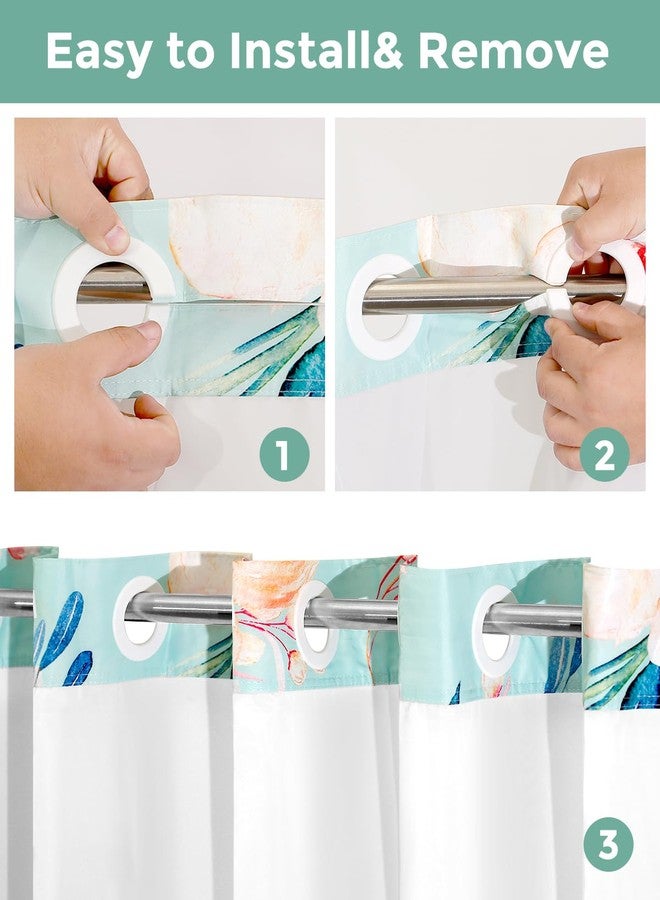 Easy to Install& Remove

1

2

3