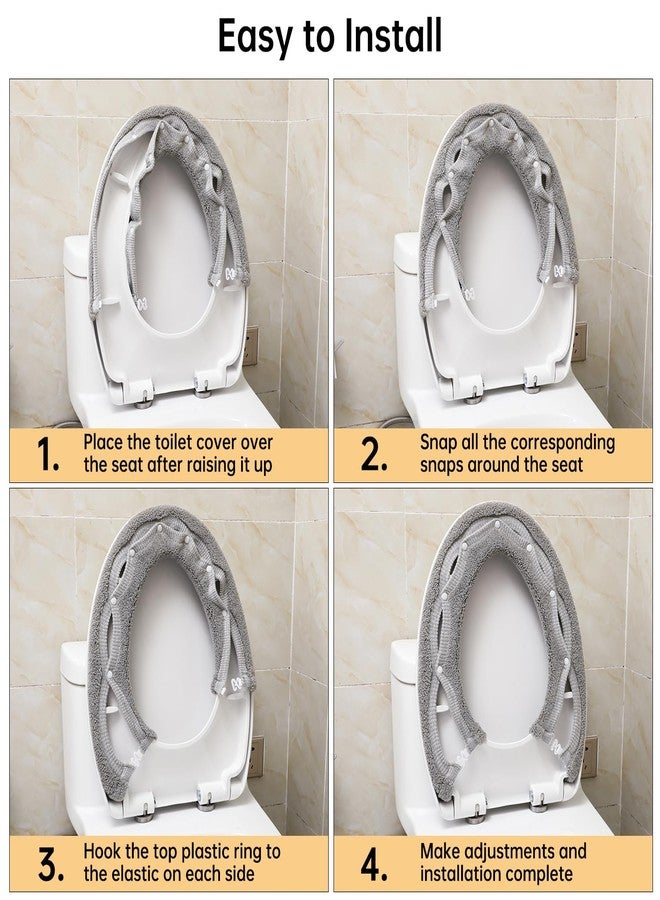 Easy to Install

1. Place the toilet cover over the seat after raising it up

2. Snap all the corresponding snaps around the seat

3. Hook the top plastic ring to the elastic on each side

4. Make adjustments and installation complete