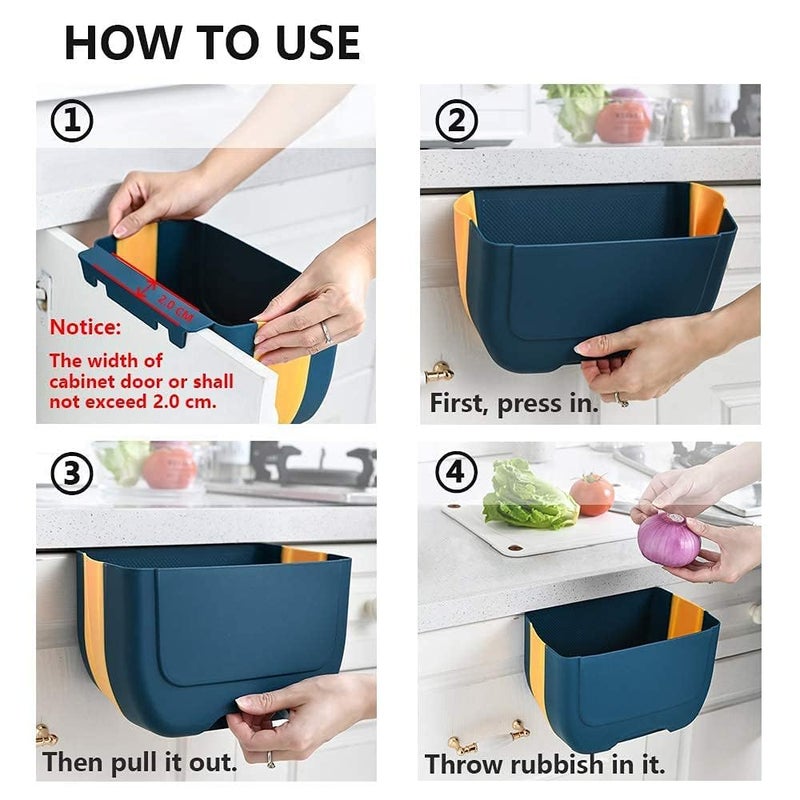 HOW TO USE

①

2.0 CM

Notice:
The width of cabinet door or shall not exceed 2.0 cm.

②

First, press in.

③

Then pull it out.

④

Throw rubbish in it.