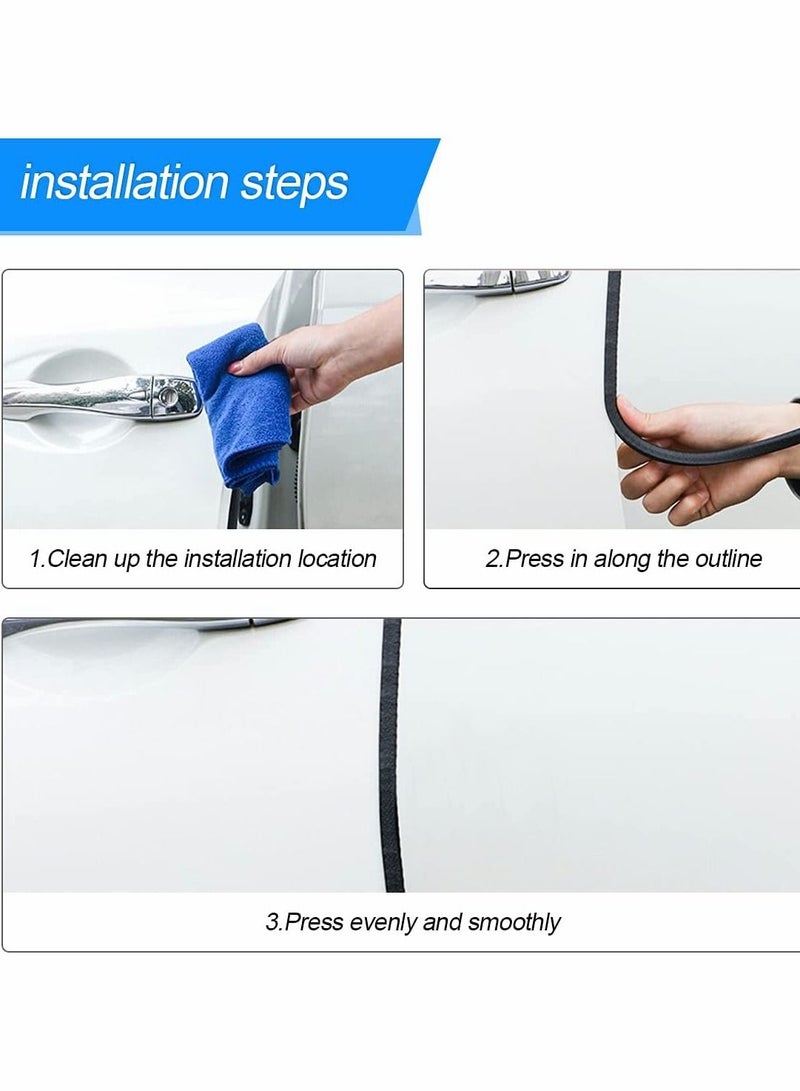 installation steps

1.Clean up the installation location

2.Press in along the outline

3.Press evenly and smoothly