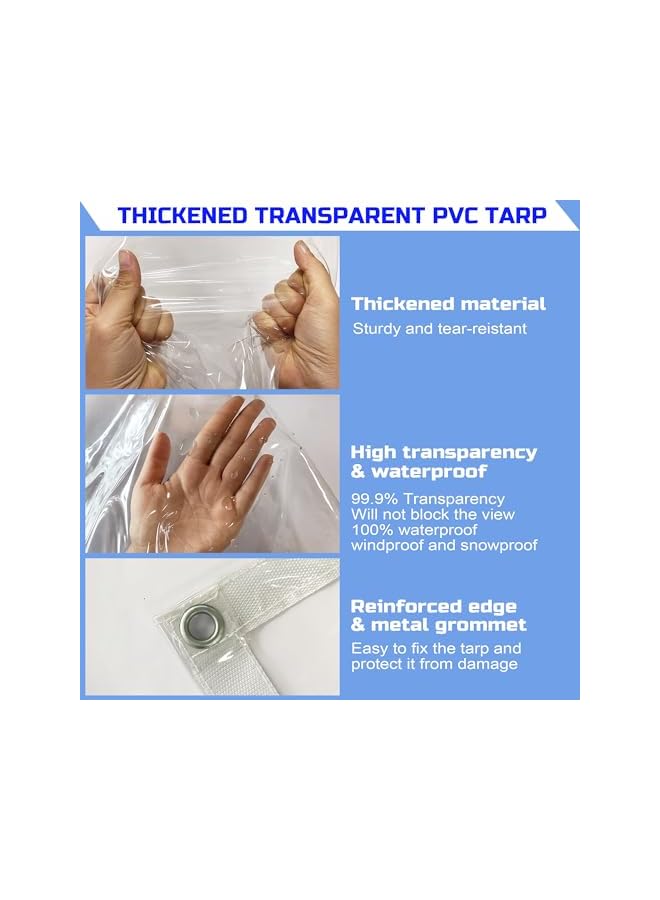 THICKENED TRANSPARENT PVC TARP

Thickened material
Sturdy and tear-reistant

High transparency & waterproof
99.9% Transparency
Will not block the view
100% waterproof
windproof and snowproof

Reinforced edge & metal grommet
Easy to fix the tarp and protect it from damage