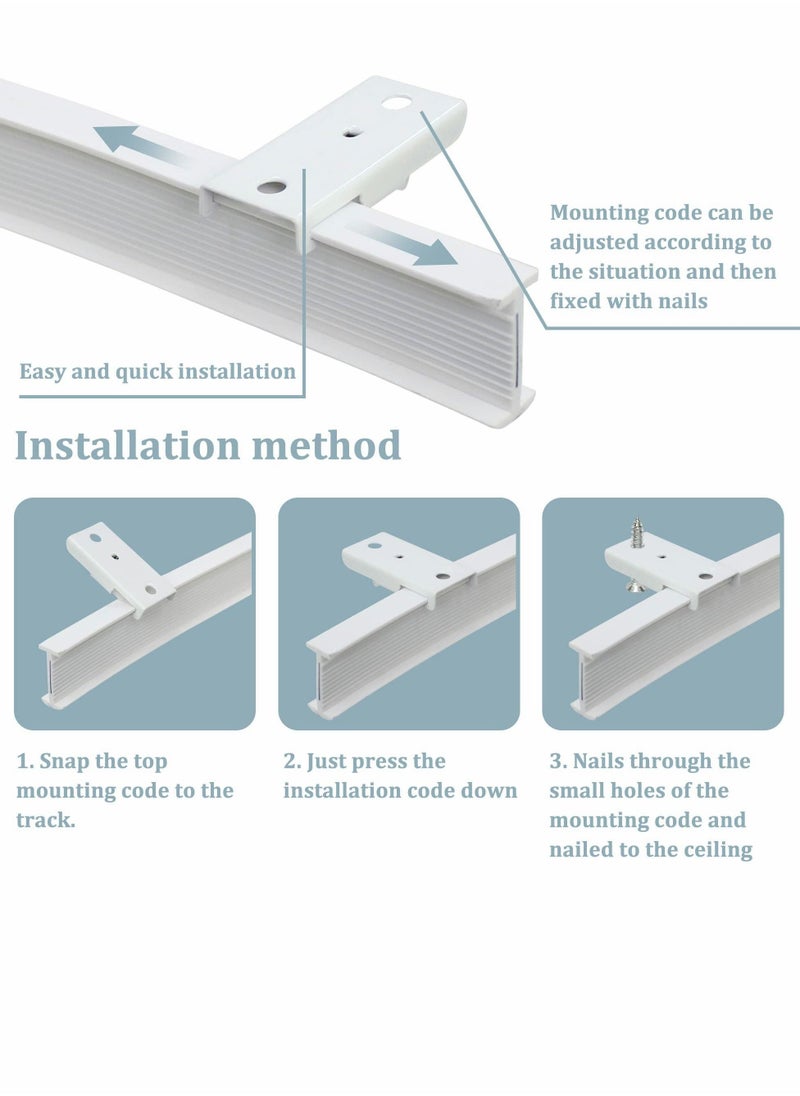 Mounting code can be adjusted according to the situation and then fixed with nails

Easy and quick installation

Installation method

1. Snap the top mounting code to the track.

2. Just press the installation code down

3. Nails through the small holes of the mounting code and nailed to the ceiling