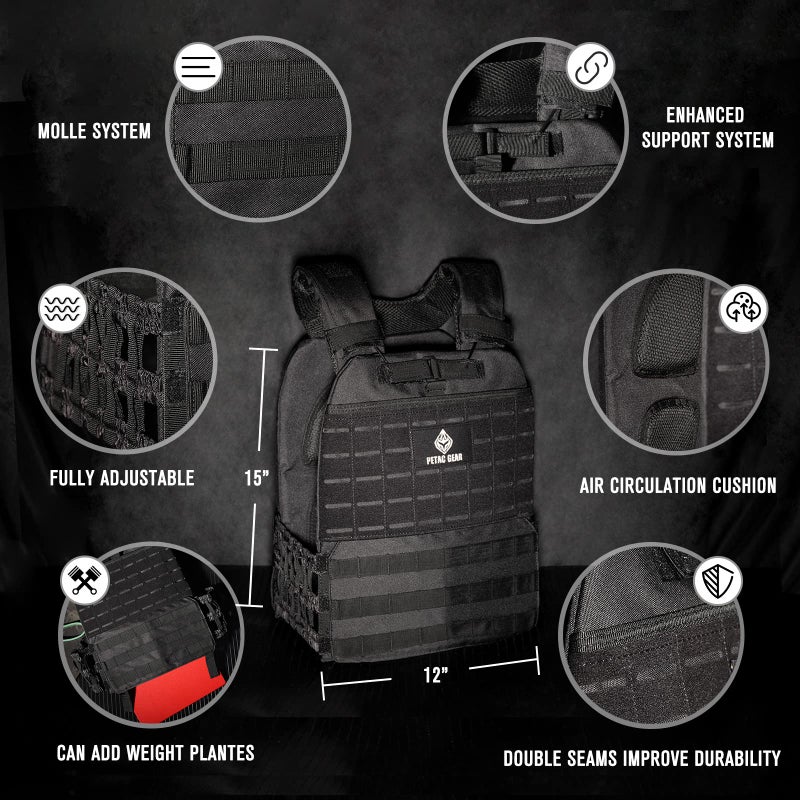 MOLLE SYSTEM

ENHANCED SUPPORT SYSTEM

FULLY ADJUSTABLE

15"

PETAC GEAR

AIR CIRCULATION CUSHION

12"

CAN ADD WEIGHT PLANTES

DOUBLE SEAMS IMPROVE DURABILITY