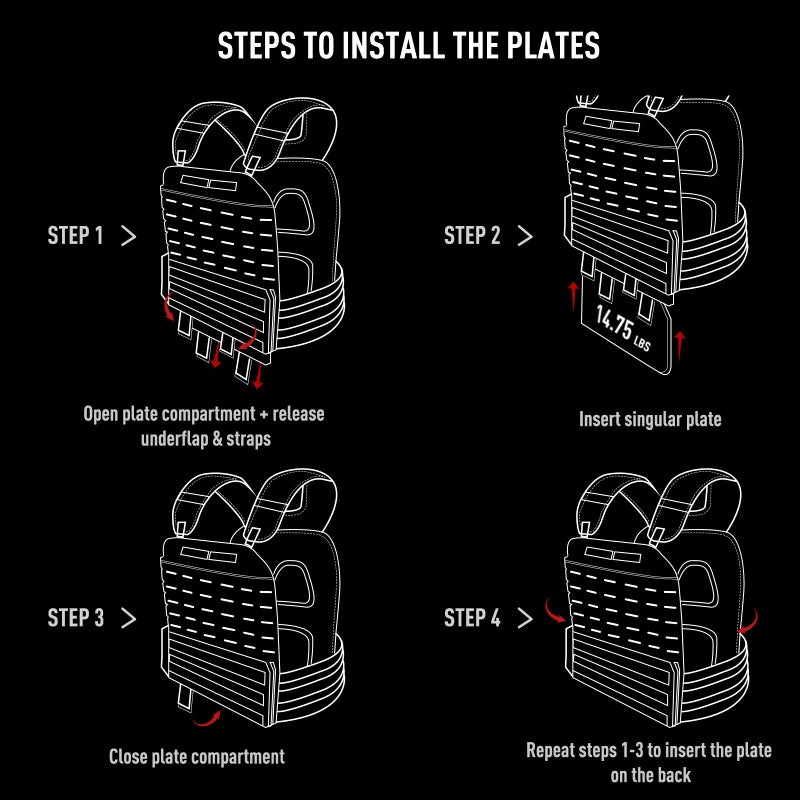 STEPS TO INSTALL THE PLATES

STEP 1 >

Open plate compartment + release underflap & straps

STEP 2 >

14.75 LBS

Insert singular plate

STEP 3 >

Close plate compartment

STEP 4 >

Repeat steps 1-3 to insert the plate on the back