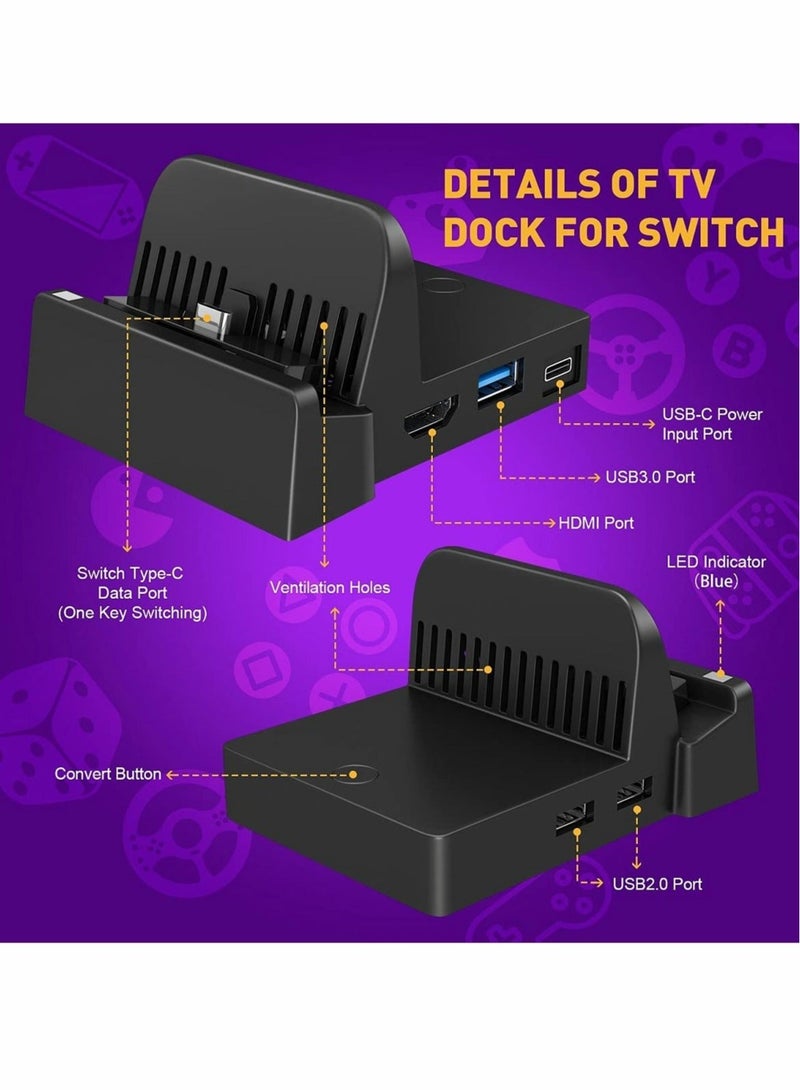 DETAILS OF TV DOCK FOR SWITCH

USB-C Power Input Port

USB3.0 Port

HDMI Port

Switch Type-C Data Port (One Key Switching)

Ventilation Holes

LED Indicator (Blue)

Convert Button

USB2.0 Port