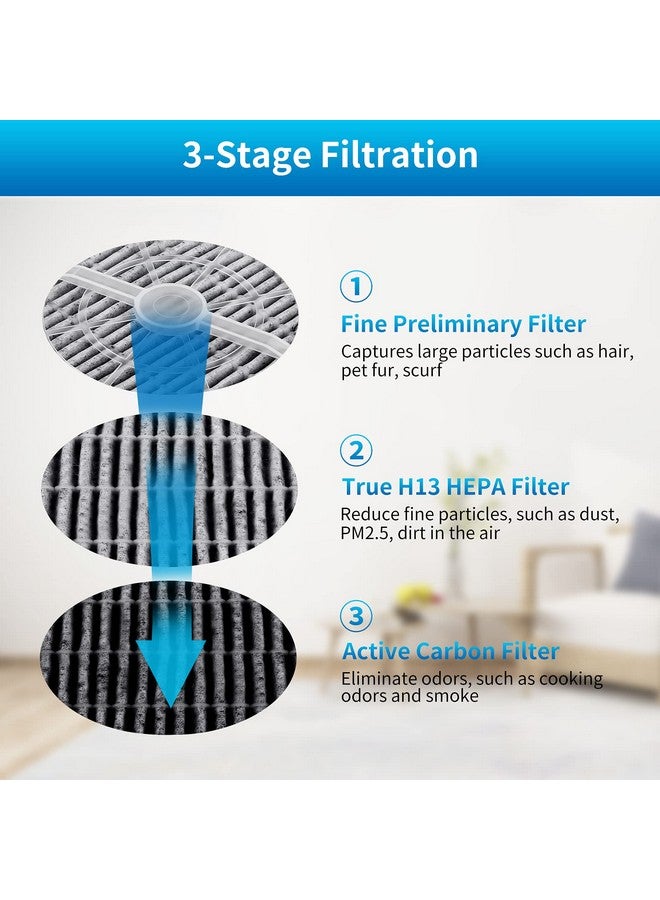 3-Stage Filtration

1

Fine Preliminary Filter

Captures large particles such as hair, pet fur, scurf

2

True H13 HEPA Filter

Reduce fine particles, such as dust, PM2.5, dirt in the air

3

Active Carbon Filter

Eliminate odors, such as cooking odors and smoke