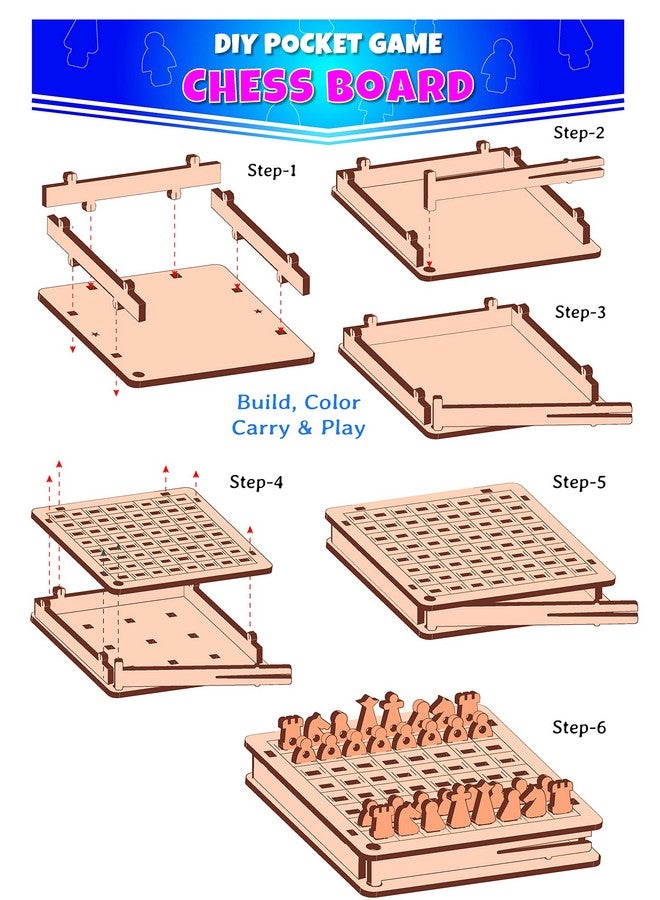 DIY POCKET GAME
CHESS BOARD

Step-1

Step-2

Step-3

Build, Color
Carry & Play

Step-4

Step-5

Step-6