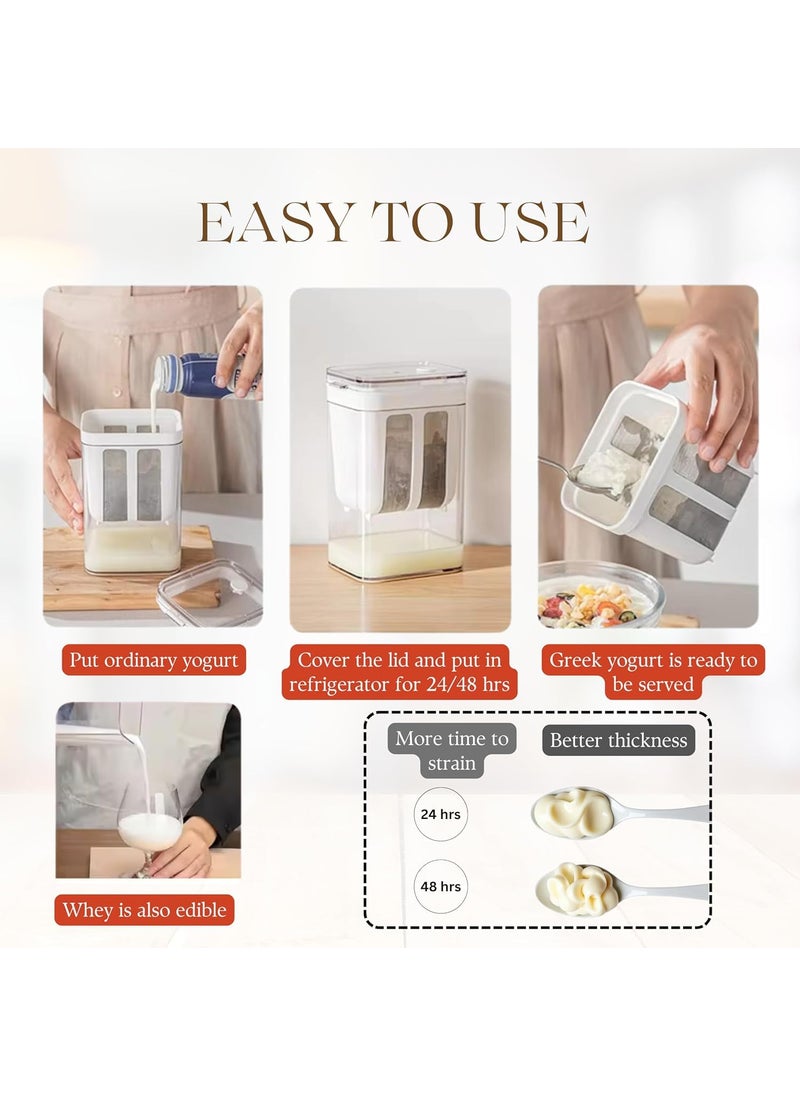 EASY TO USE

Put ordinary yogurt

Cover the lid and put in refrigerator for 24/48 hrs

Greek yogurt is ready to be served

Whey is also edible

More time to strain

Better thickness

24 hrs

48 hrs