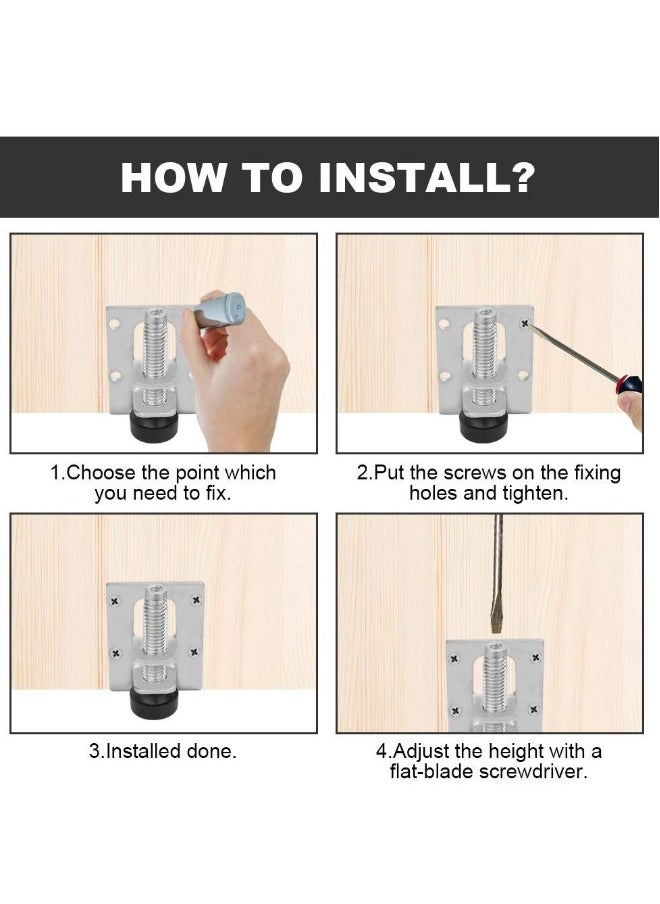 HOW TO INSTALL?

1.Choose the point which you need to fix.

2.Put the screws on the fixing holes and tighten.

3.Installed done.

4.Adjust the height with a flat-blade screwdriver.