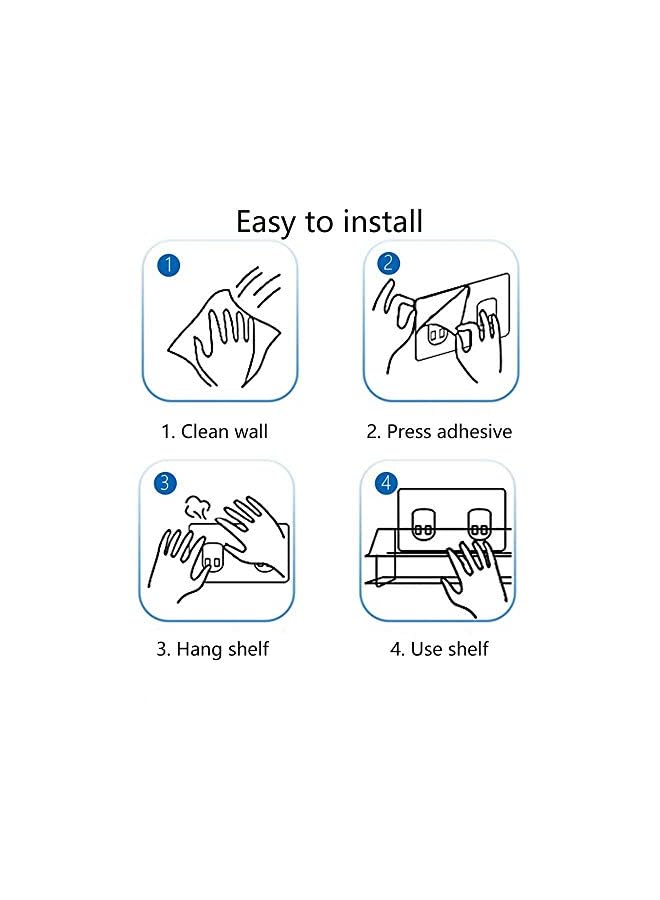 Easy to install

1

1. Clean wall

2

2. Press adhesive

3

3. Hang shelf

4

4. Use shelf