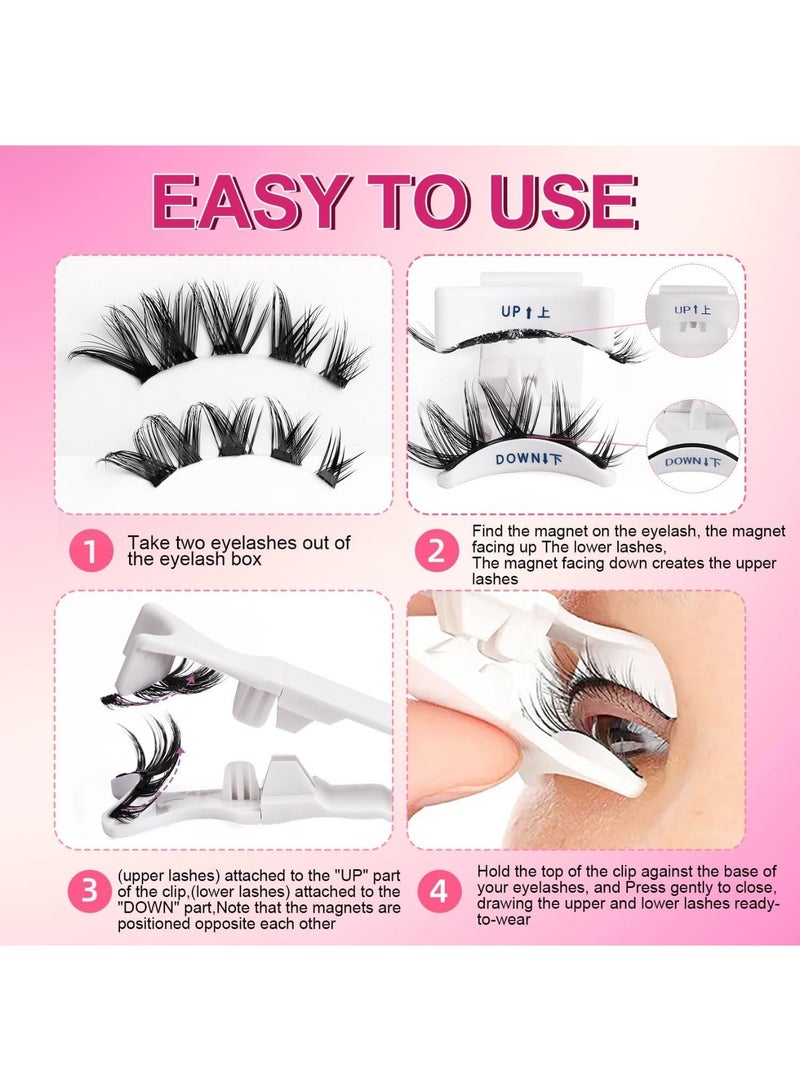 EASY TO USE

UP↑上

UP↑上

DOWN↓下

DOWN↓下

1 Take two eyelashes out of the eyelash box

2 Find the magnet on the eyelash, the magnet facing up The lower lashes,
The magnet facing down creates the upper lashes

3 (upper lashes) attached to the "UP" part of the clip,(lower lashes) attached to the "DOWN" part,Note that the magnets are positioned opposite each other

4 Hold the top of the clip against the base of your eyelashes, and Press gently to close, drawing the upper and lower lashes ready-to-wear