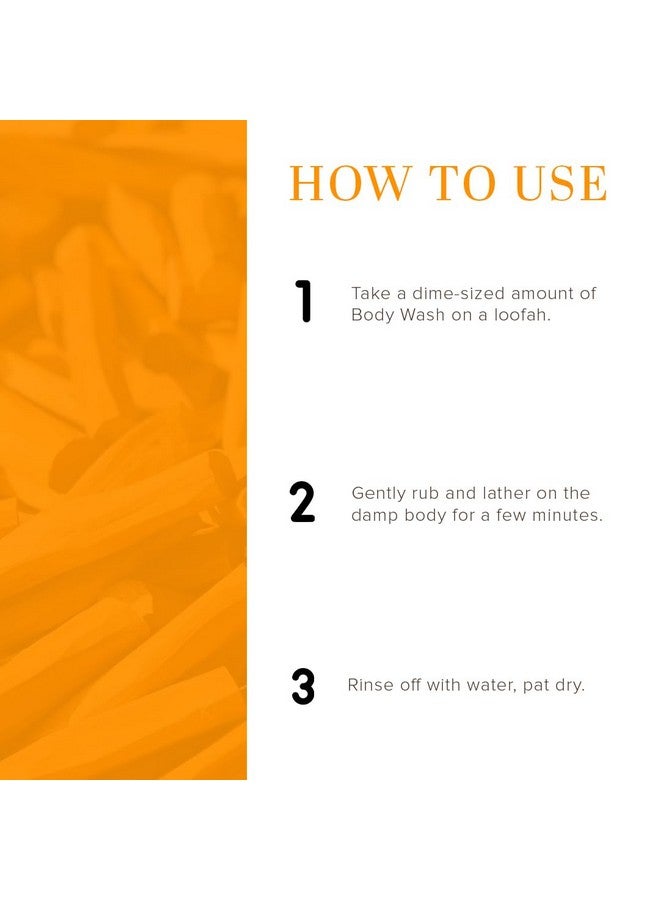 HOW TO USE

1 Take a dime-sized amount of Body Wash on a loofah.

2 Gently rub and lather on the damp body for a few minutes.

3 Rinse off with water, pat dry.