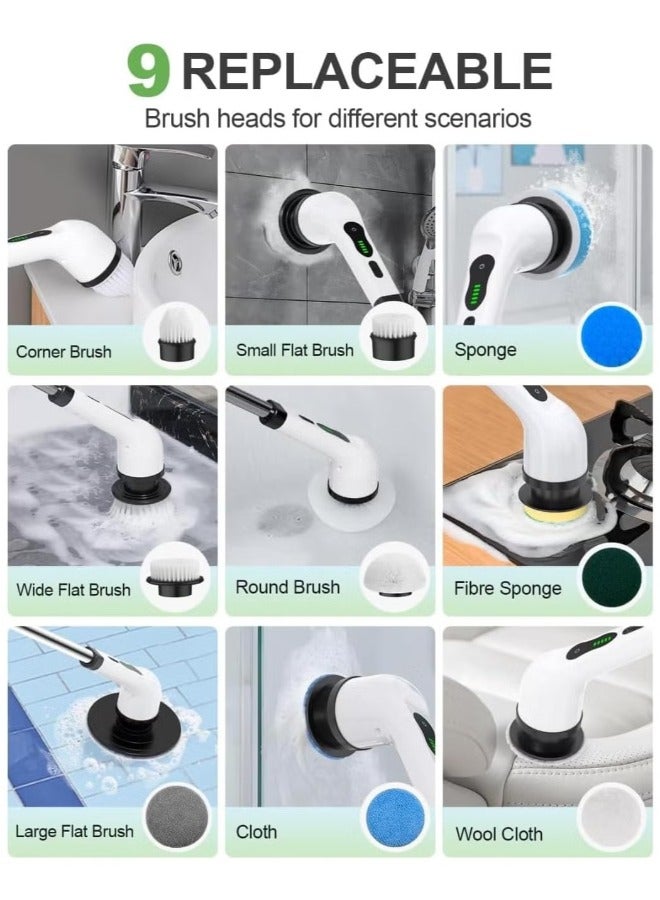 9 REPLACEABLE
Brush heads for different scenarios

Corner Brush

Small Flat Brush

Sponge

Wide Flat Brush

Round Brush

Fibre Sponge

Large Flat Brush

Cloth

Wool Cloth