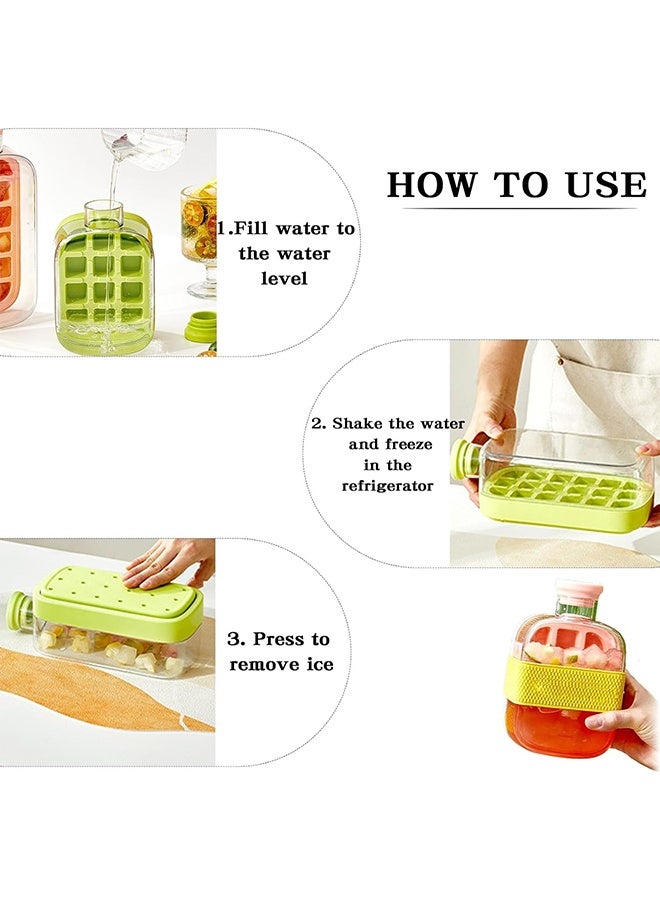 HOW TO USE

1.Fill water to the water level

2. Shake the water and freeze in the refrigerator

3. Press to remove ice