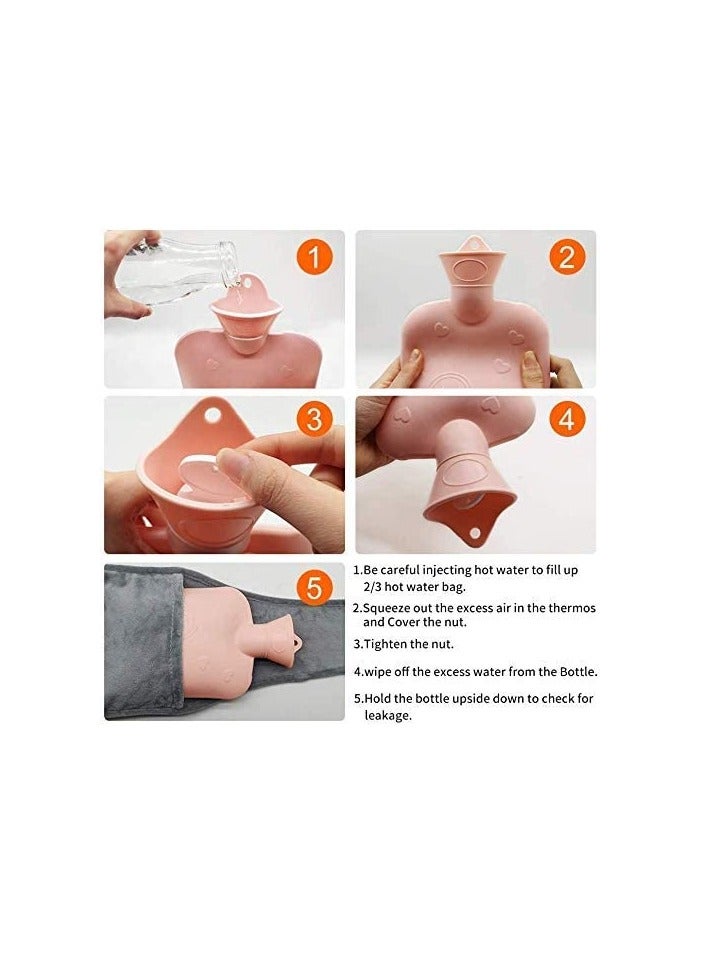 1

2

3

4

5

1.Be careful injecting hot water to fill up 2/3 hot water bag.

2.Squeeze out the excess air in the thermos and Cover the nut.

3.Tighten the nut.

4.wipe off the excess water from the Bottle.

5.Hold the bottle upside down to check for leakage.