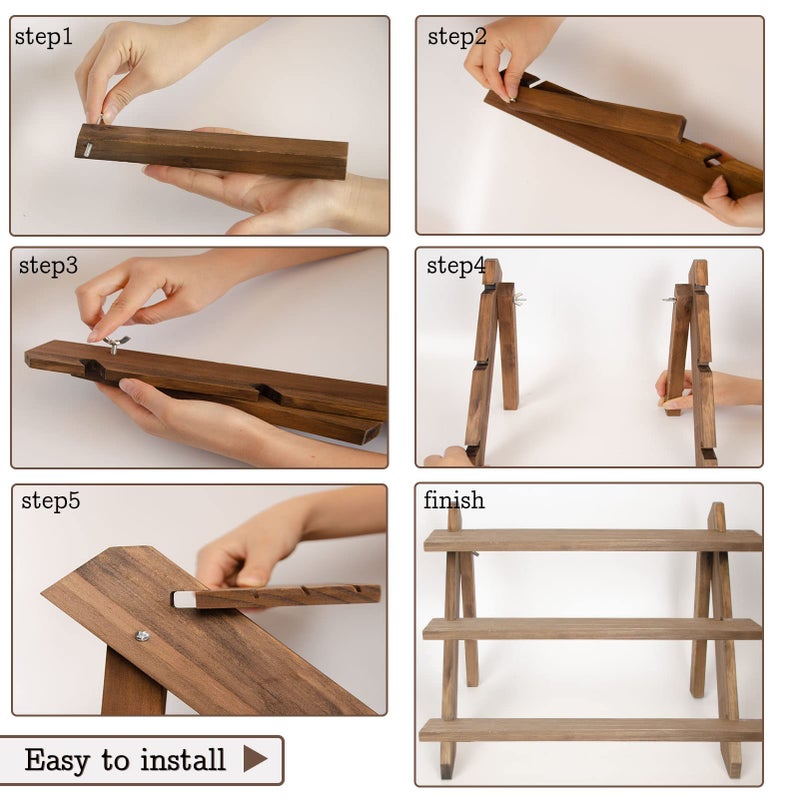 step1

step2

step3

step4

step5

finish

Easy to install