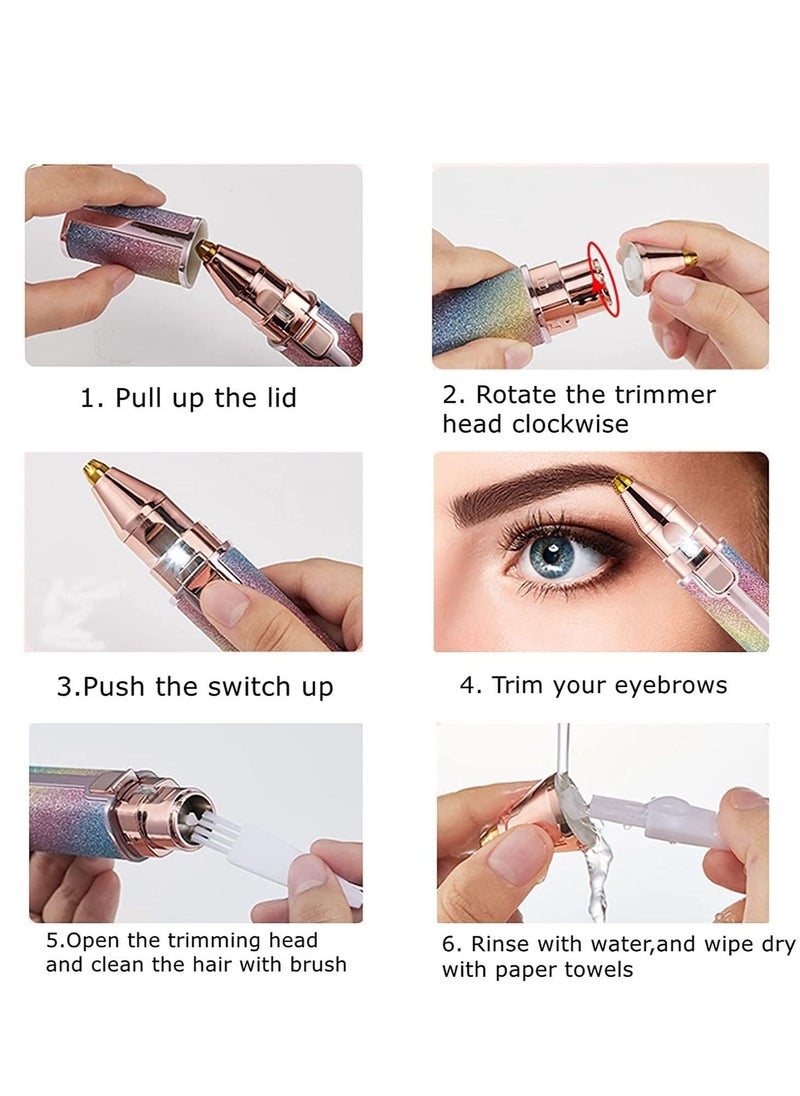 1. Pull up the lid

2. Rotate the trimmer head clockwise

3.Push the switch up

4. Trim your eyebrows

5.Open the trimming head and clean the hair with brush

6. Rinse with water,and wipe dry with paper towels