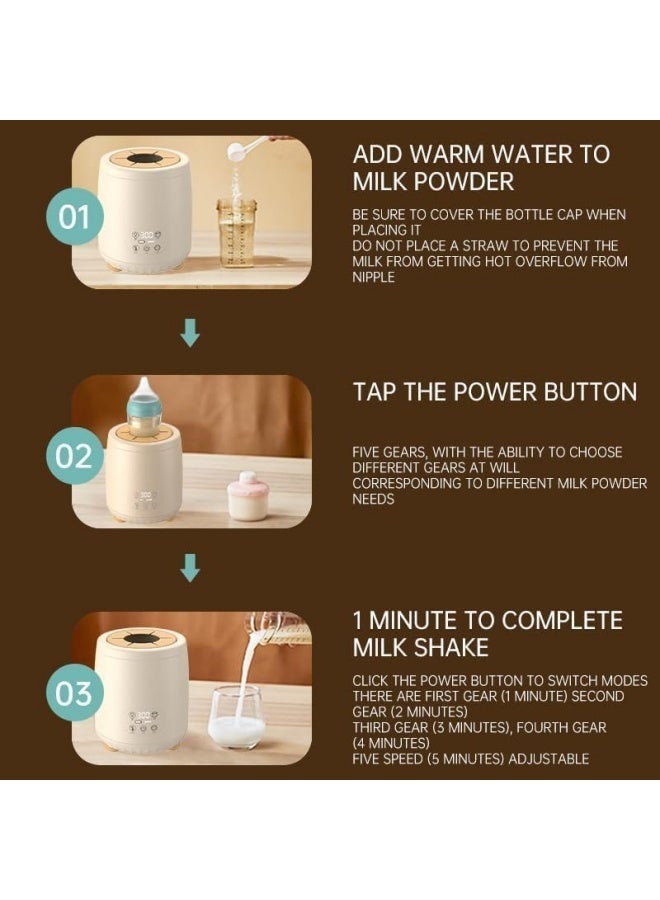 01

ADD WARM WATER TO MILK POWDER

BE SURE TO COVER THE BOTTLE CAP WHEN PLACING IT
DO NOT PLACE A STRAW TO PREVENT THE MILK FROM GETTING HOT OVERFLOW FROM NIPPLE

02

TAP THE POWER BUTTON

FIVE GEARS, WITH THE ABILITY TO CHOOSE DIFFERENT GEARS AT WILL
CORRESPONDING TO DIFFERENT MILK POWDER NEEDS

03

1 MINUTE TO COMPLETE MILK SHAKE

CLICK THE POWER BUTTON TO SWITCH MODES
THERE ARE FIRST GEAR (1 MINUTE) SECOND GEAR (2 MINUTES)
THIRD GEAR (3 MINUTES), FOURTH GEAR (4 MINUTES)
FIVE SPEED (5 MINUTES) ADJUSTABLE