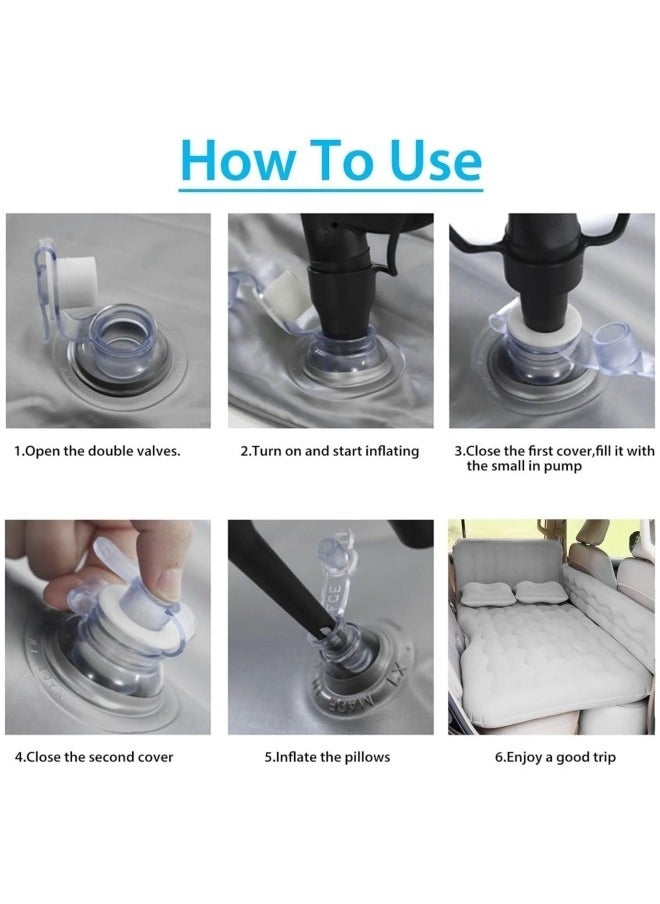 How To Use

1.Open the double valves.

2.Turn on and start inflating

3.Close the first cover,fill it with the small in pump

4.Close the second cover

5.Inflate the pillows

6.Enjoy a good trip