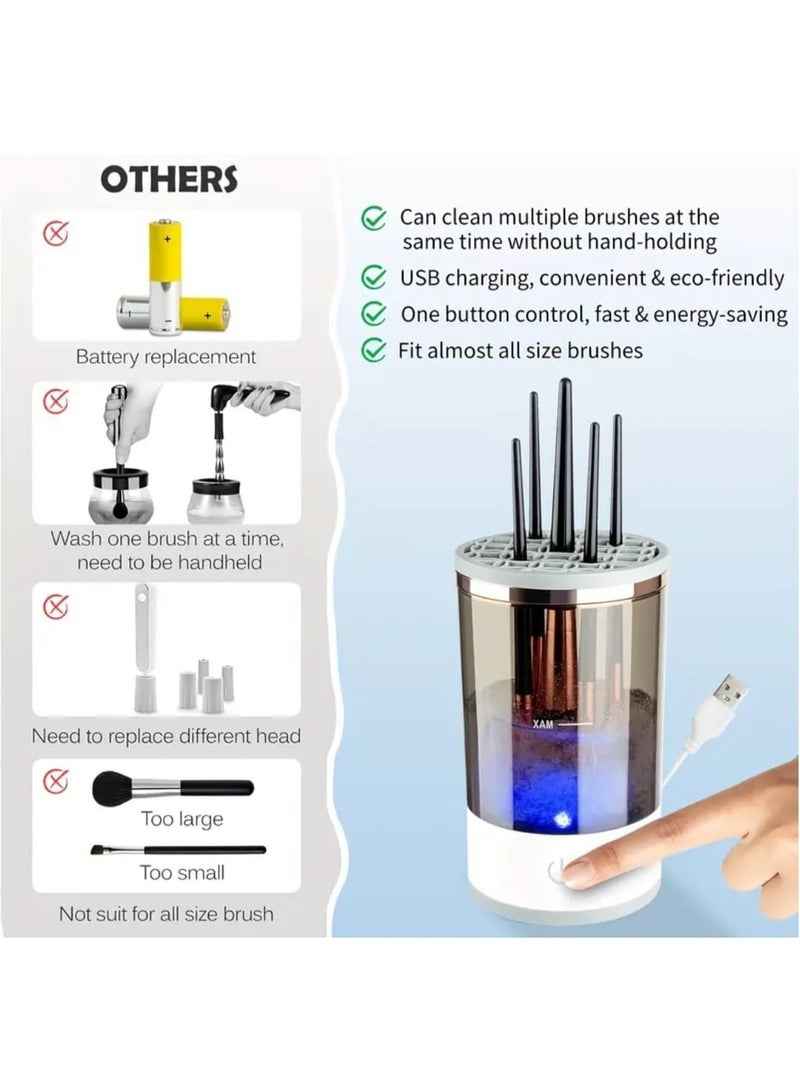 OTHERS

Battery replacement

Wash one brush at a time, need to be handheld

Need to replace different head

Too large

Too small

Not suit for all size brush

Can clean multiple brushes at the same time without hand-holding

USB charging, convenient & eco-friendly

One button control, fast & energy-saving

Fit almost all size brushes

XAM