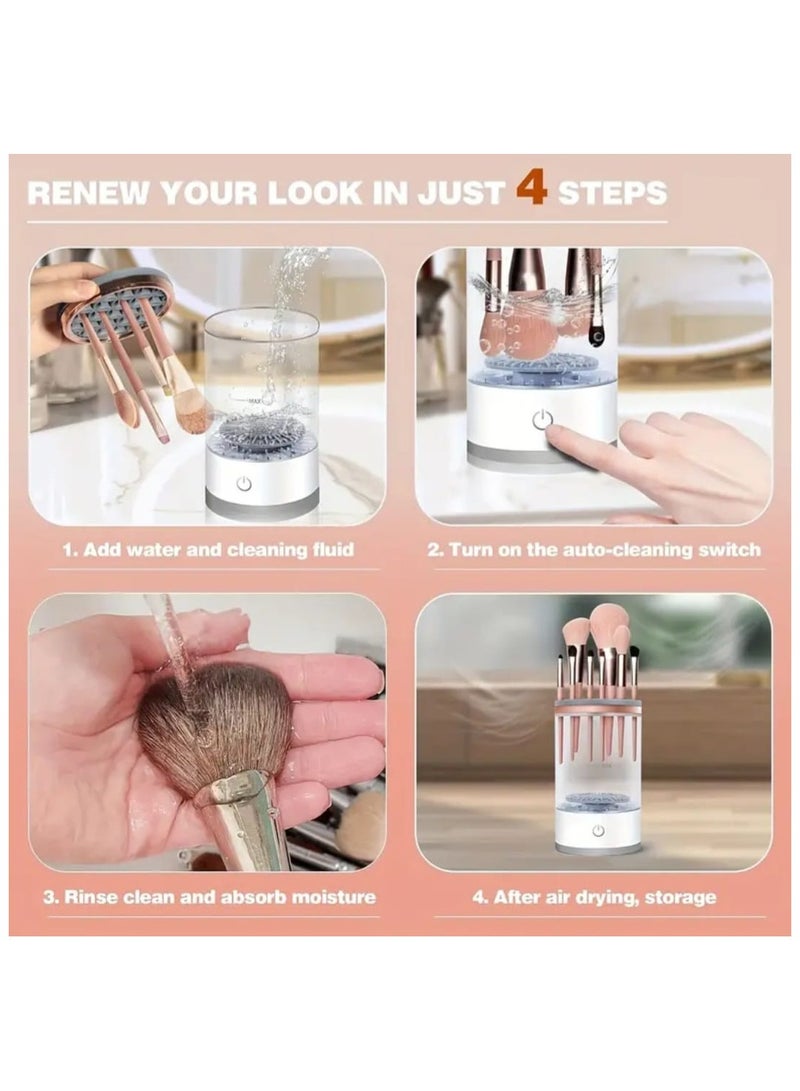 RENEW YOUR LOOK IN JUST 4 STEPS

MAX

1. Add water and cleaning fluid

2. Turn on the auto-cleaning switch

3. Rinse clean and absorb moisture

4. After air drying, storage