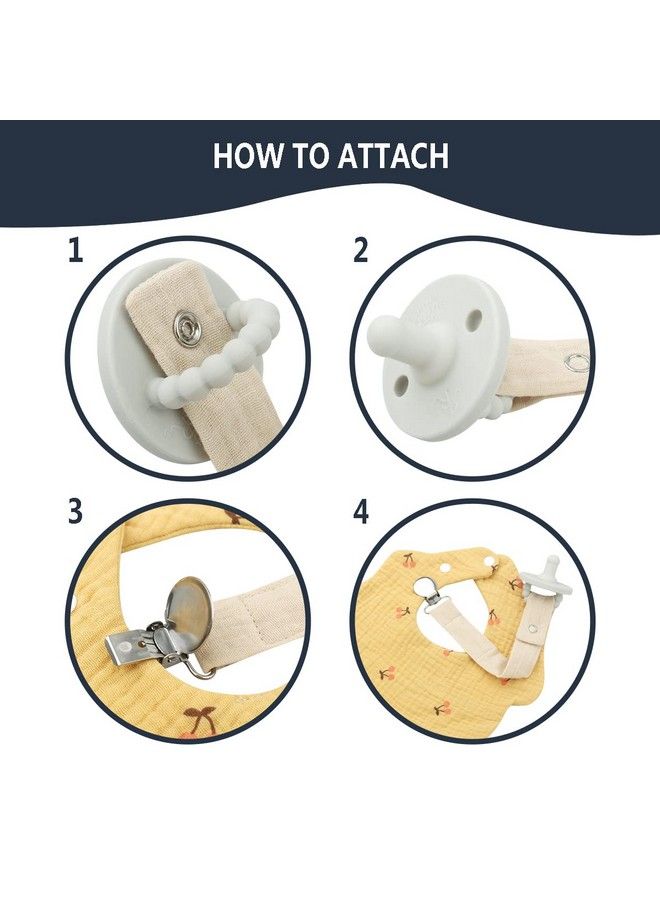 HOW TO ATTACH

1

2

3

4