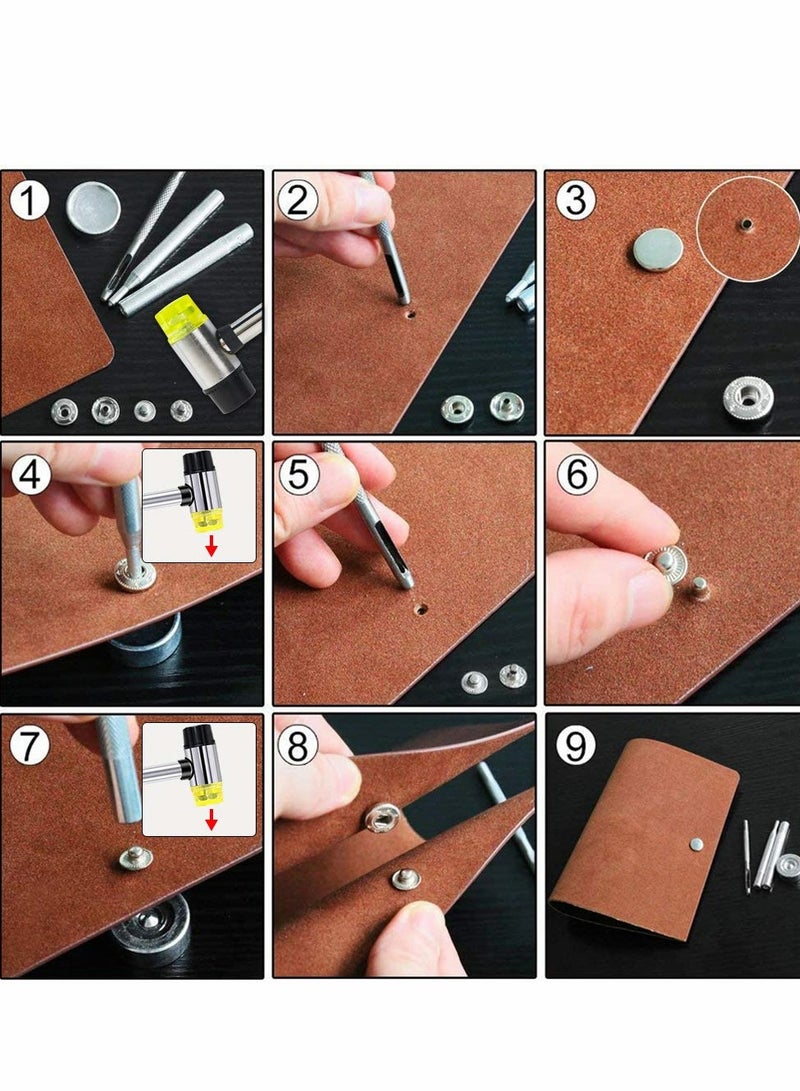 1

2

3

4

5

6

7

8

9