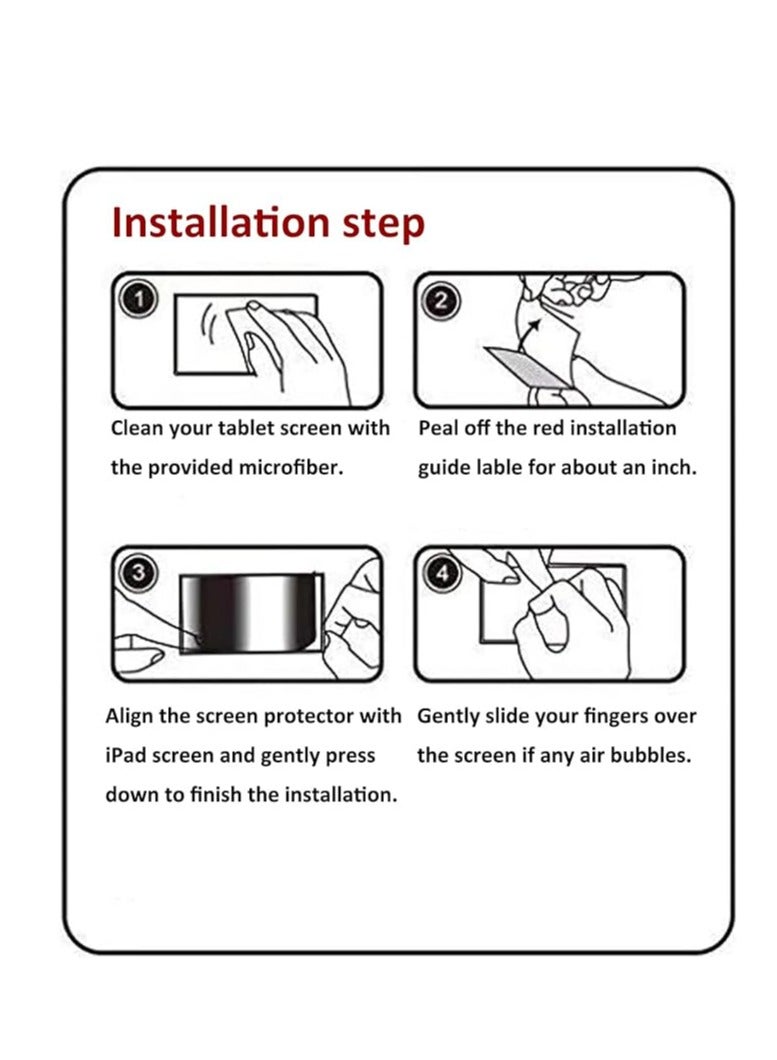 Installation step

1

Clean your tablet screen with the provided microfiber.

2

Peal off the red installation guide lable for about an inch.

3

Align the screen protector with iPad screen and gently press down to finish the installation.

4

Gently slide your fingers over the screen if any air bubbles.