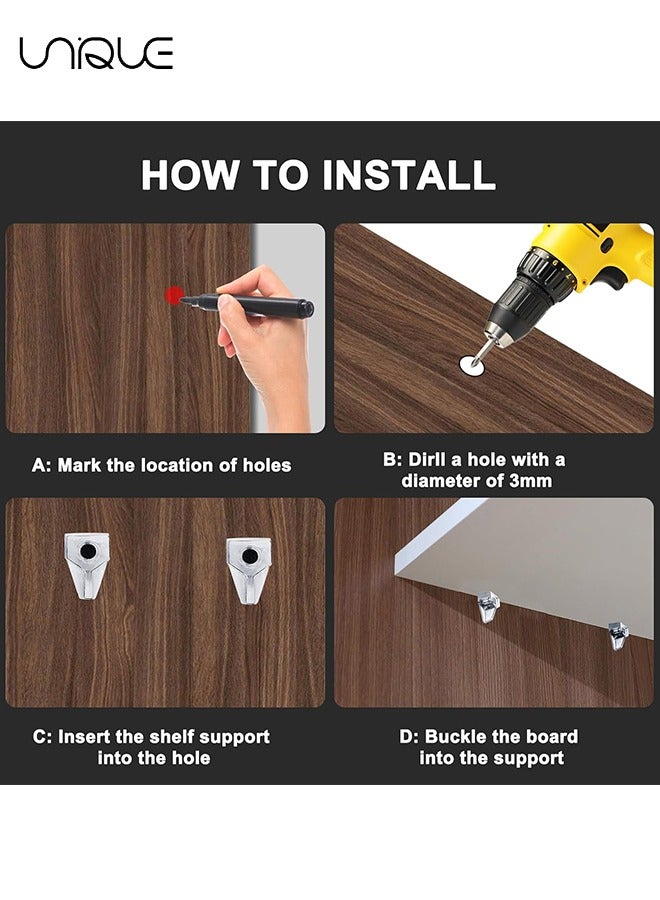 UNIQUE

HOW TO INSTALL

A: Mark the location of holes

B: Dirll a hole with a diameter of 3mm

C: Insert the shelf support into the hole

D: Buckle the board into the support