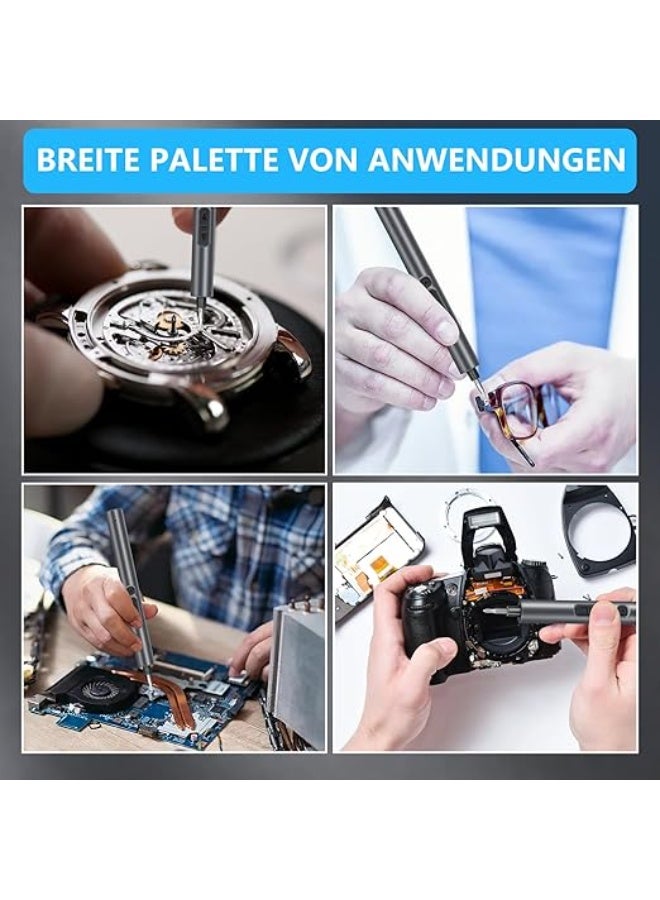 BREITE PALETTE VON ANWENDUNGEN