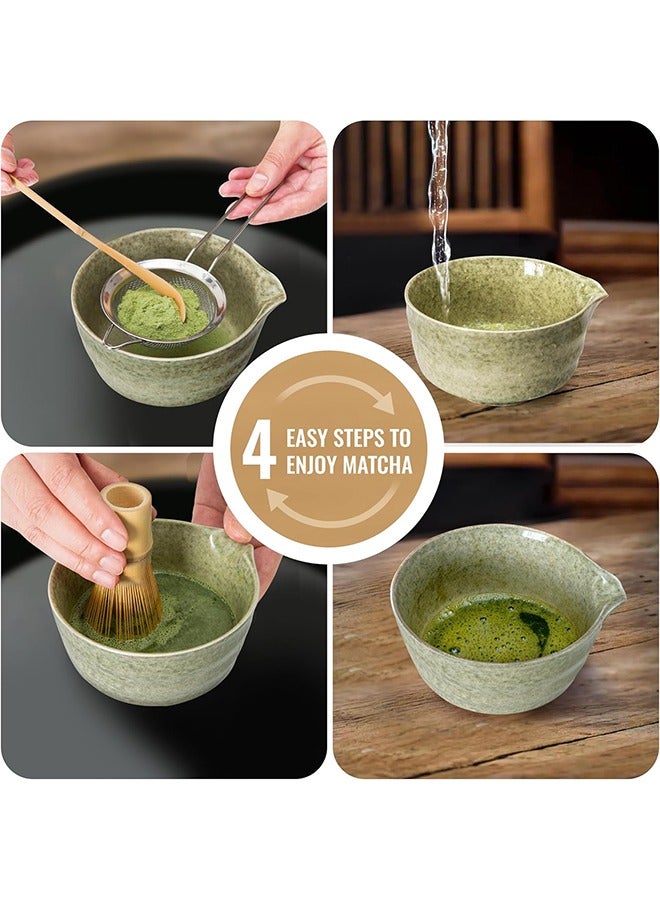 4 EASY STEPS TO ENJOY MATCHA